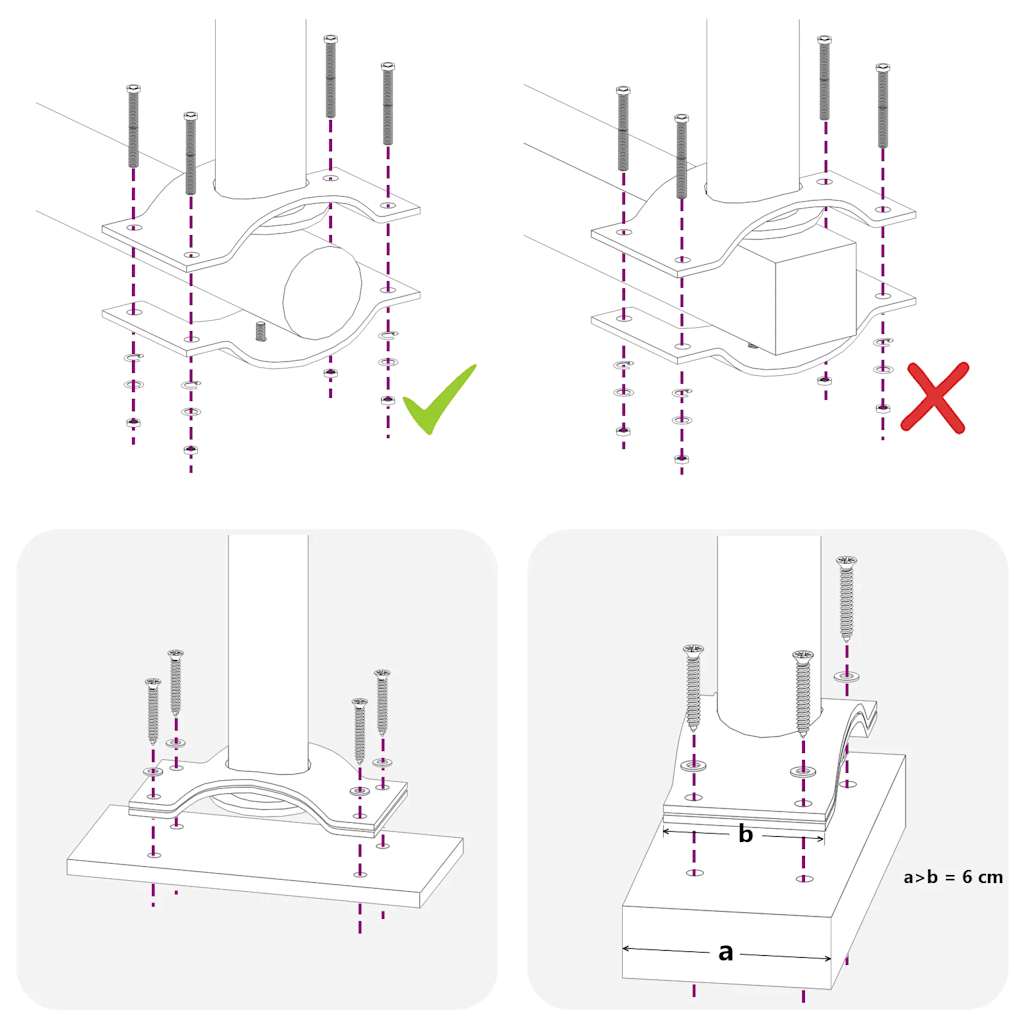 b

a>b = 6 cm

a