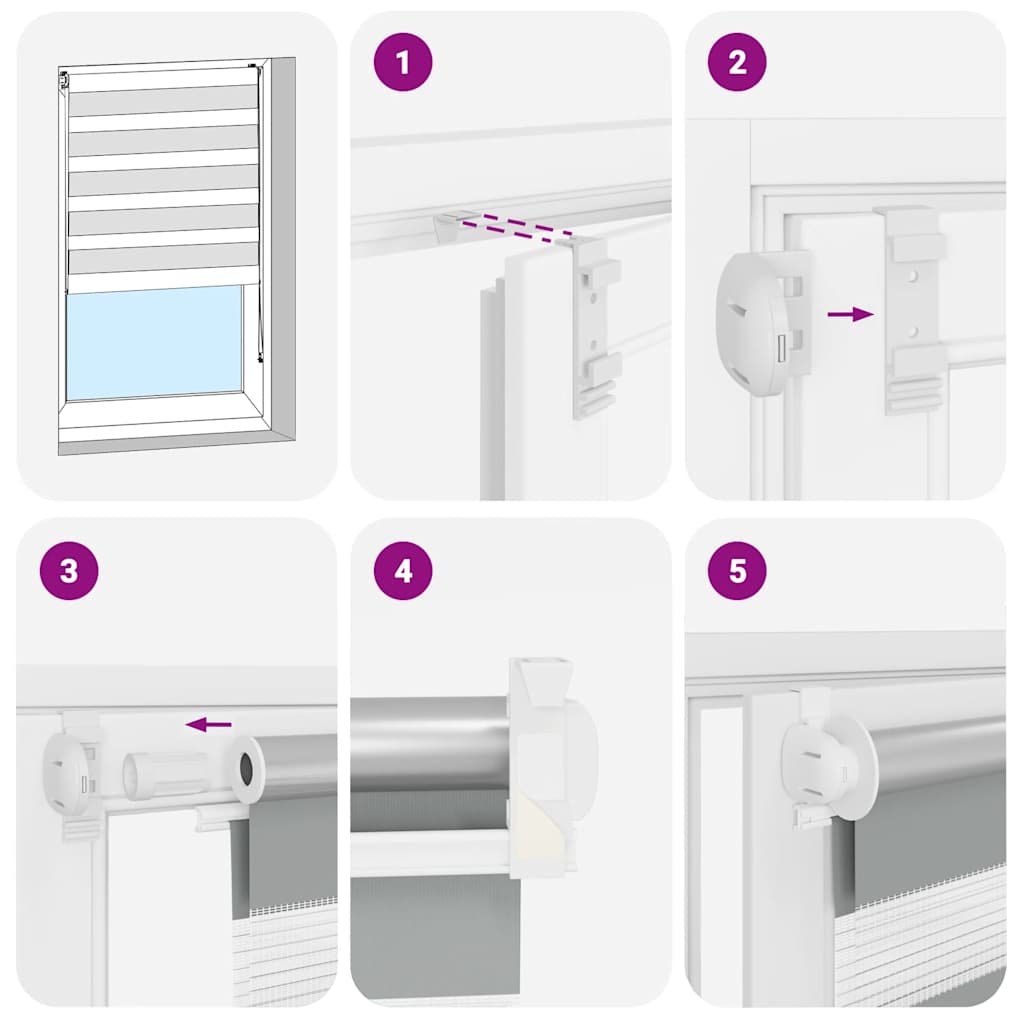 1
2
3
4
5