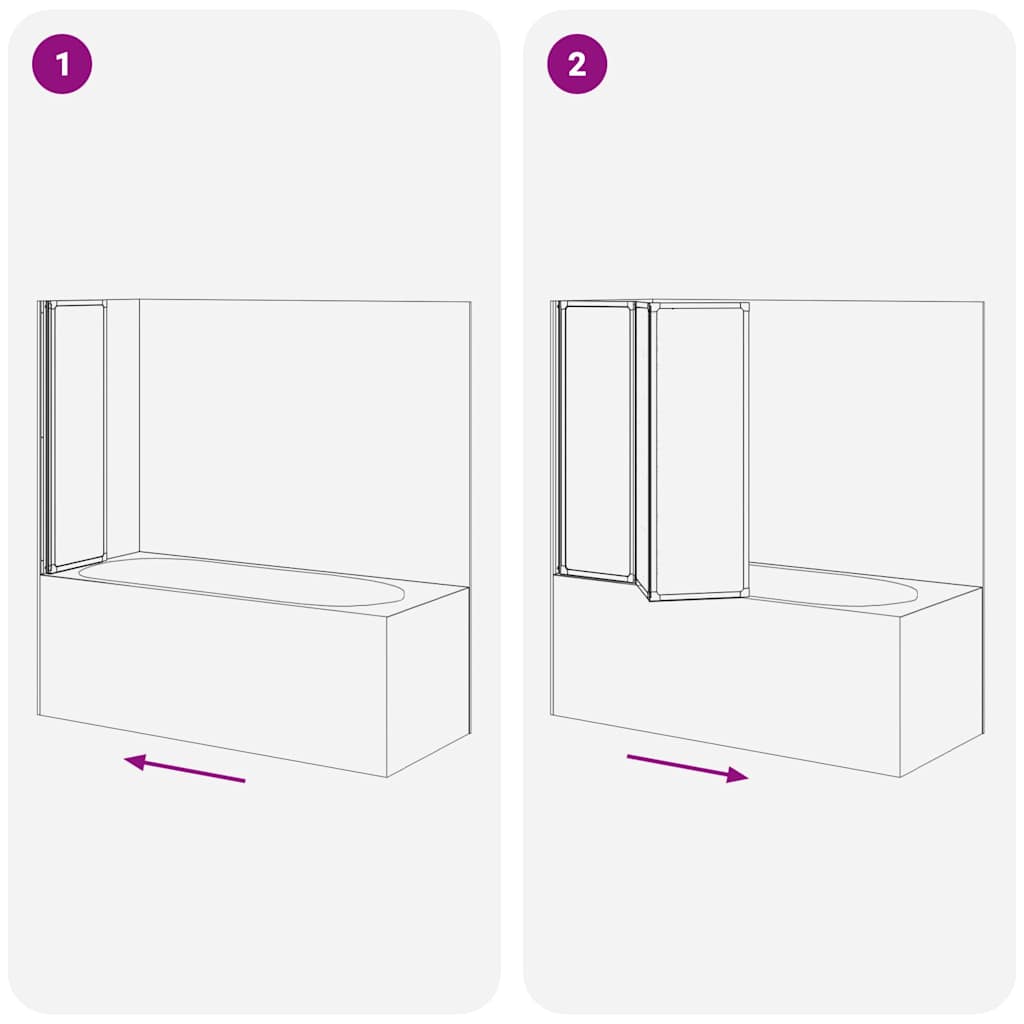 1

2