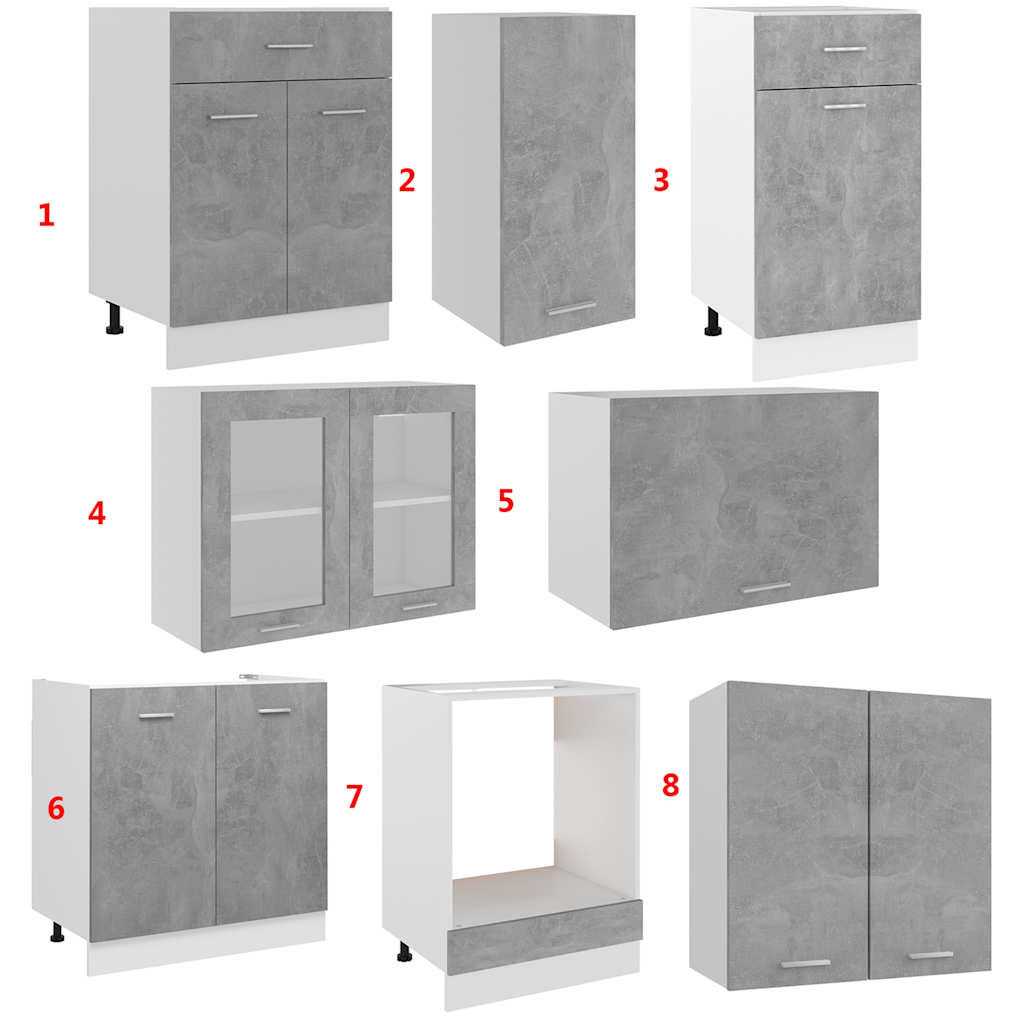 1
2
3
4
5
6
7
8