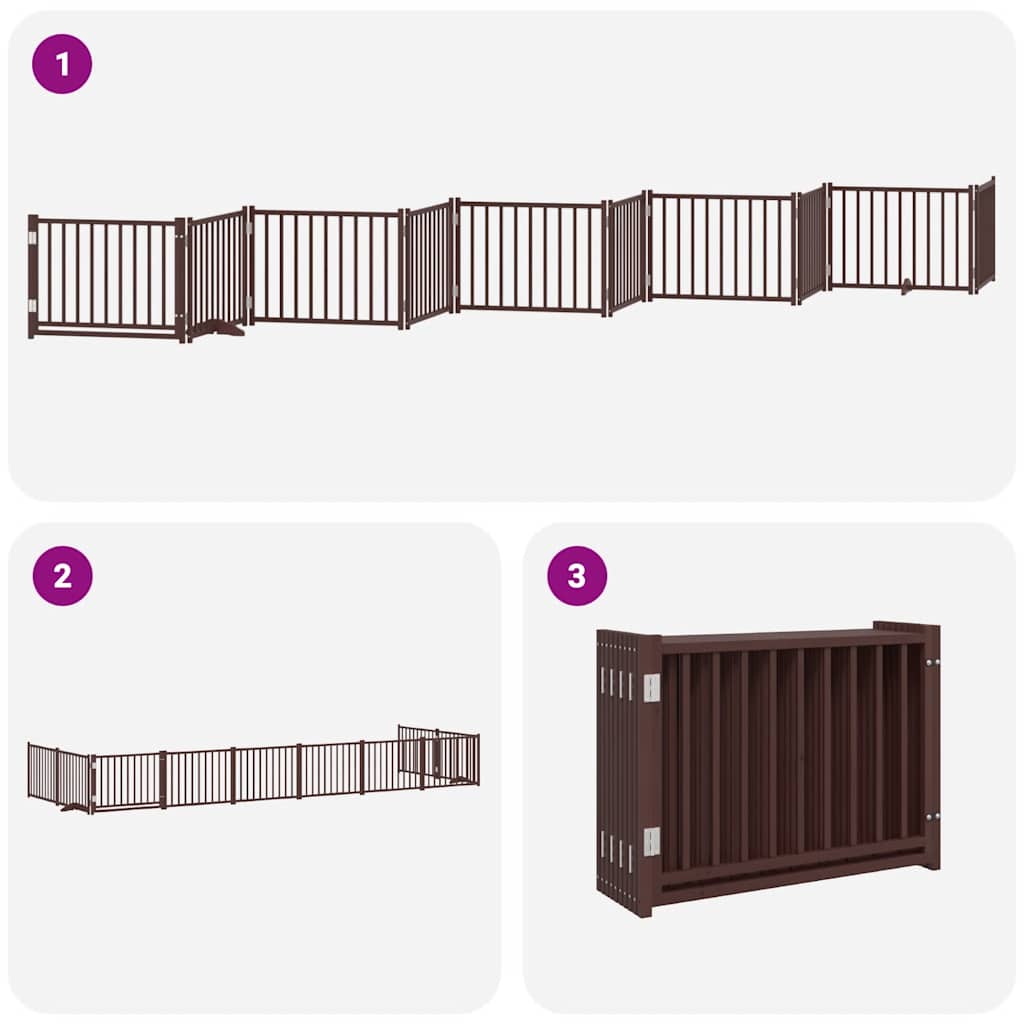 1

2

3