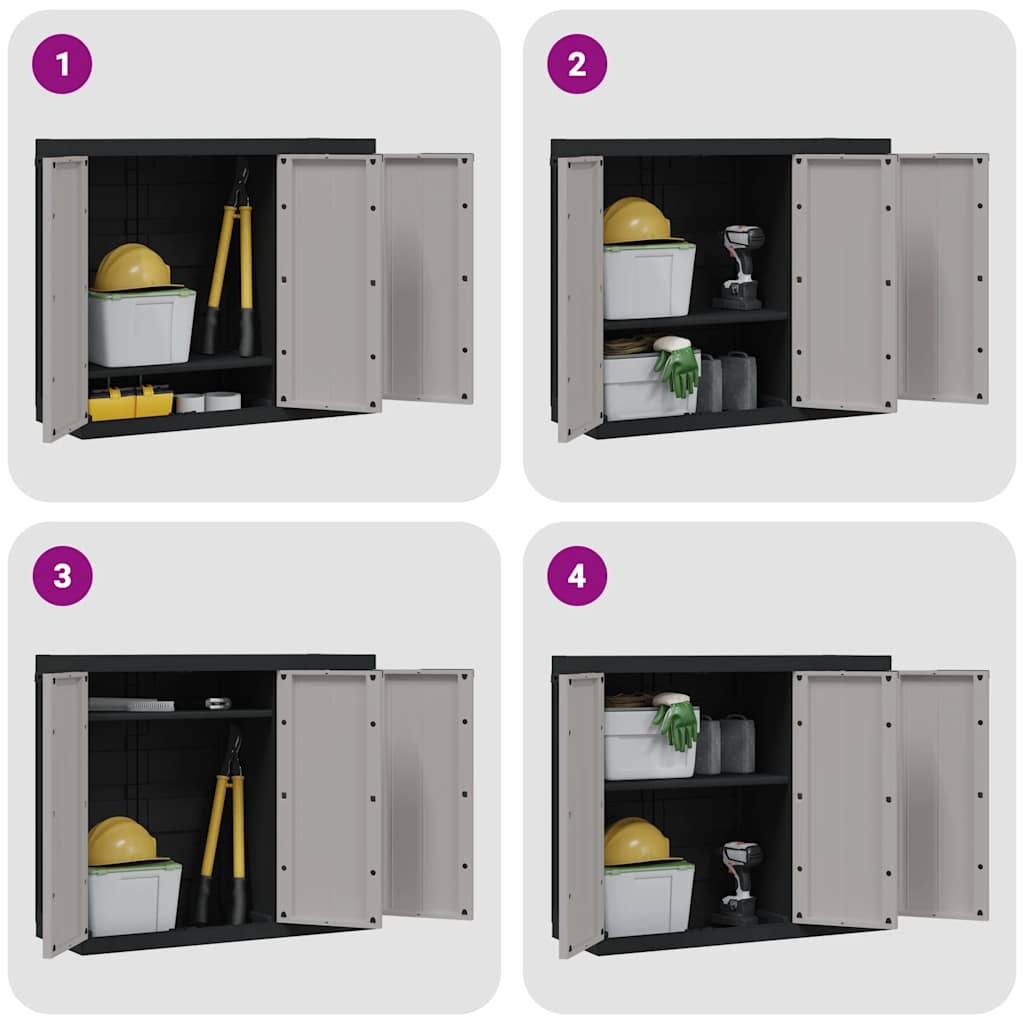 1

2

3

4