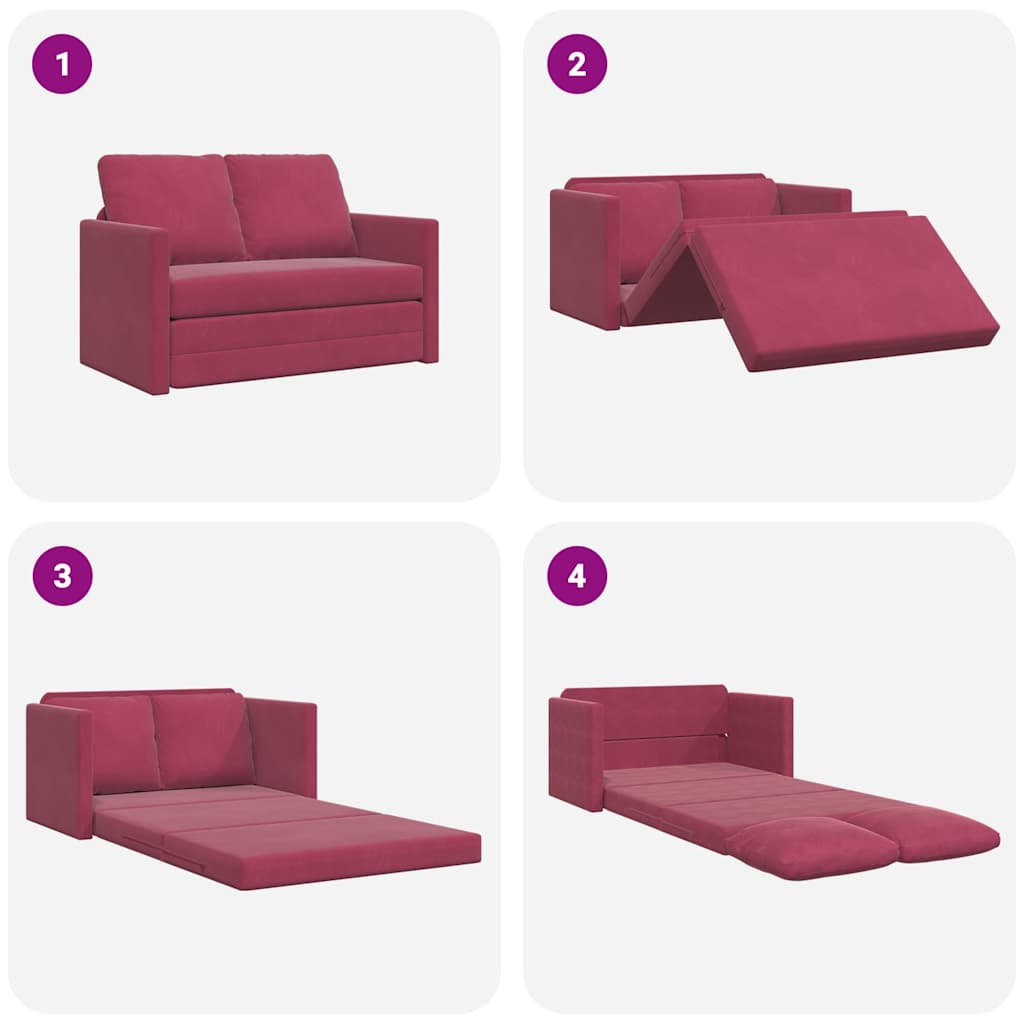 1

2

3

4