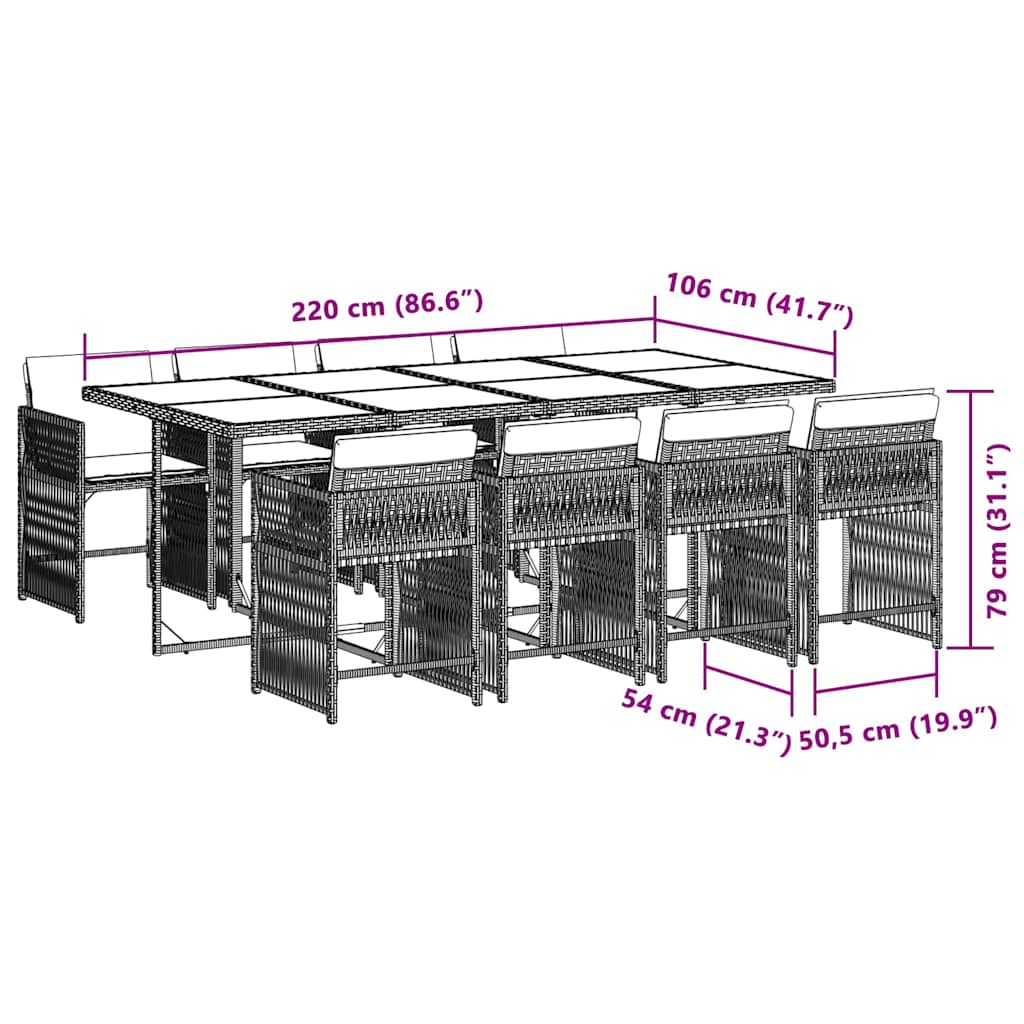 220 cm (86.6″)
106 cm (41.7″)
79 cm (31.1″)
54 cm (21.3″)
50,5 cm (19.9″)