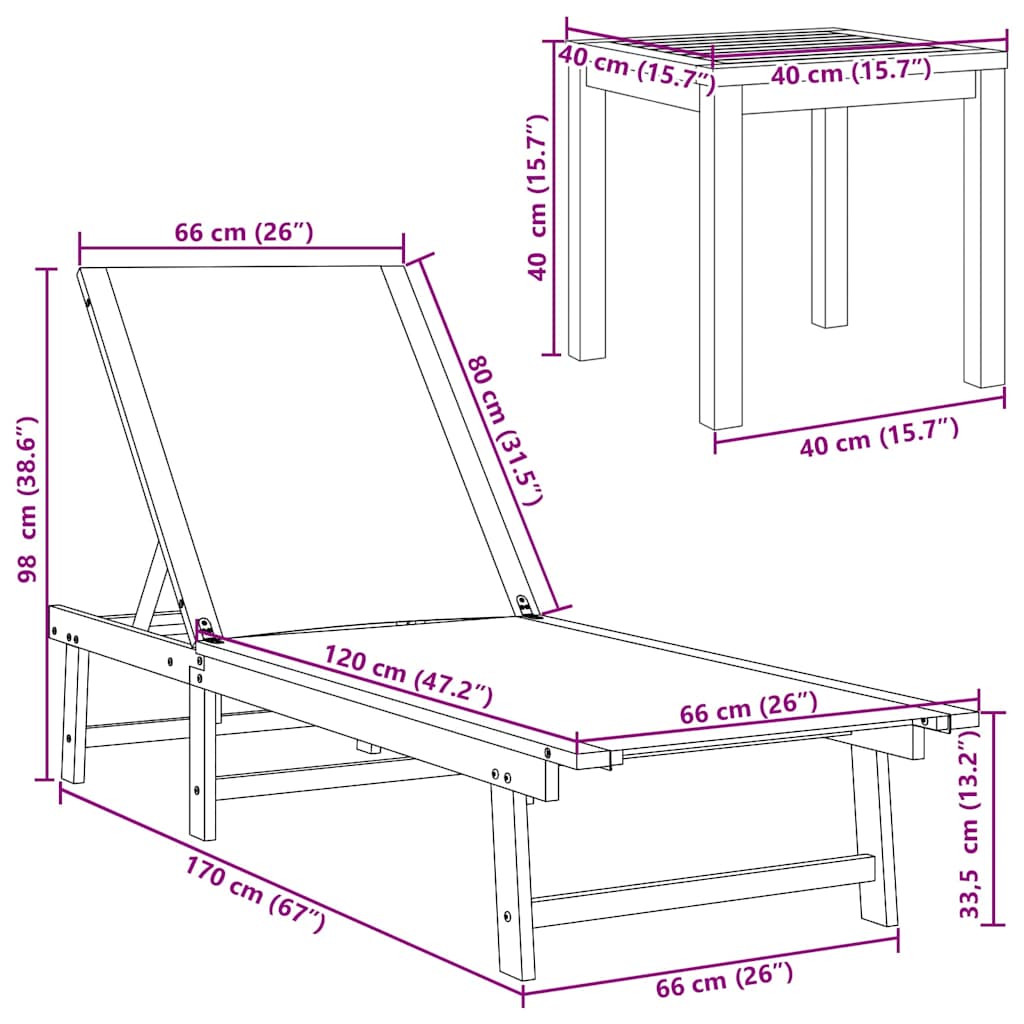 40 cm (15.7″)
40 cm (15.7″)
40 cm (15.7″)
40 cm (15.7″)
66 cm (26″)
80 cm (31.5″)
98 cm (38.6″)
120 cm (47.2″)
66 cm (26″)
33,5 cm (13.2″)
170 cm (67″)
66 cm (26″)