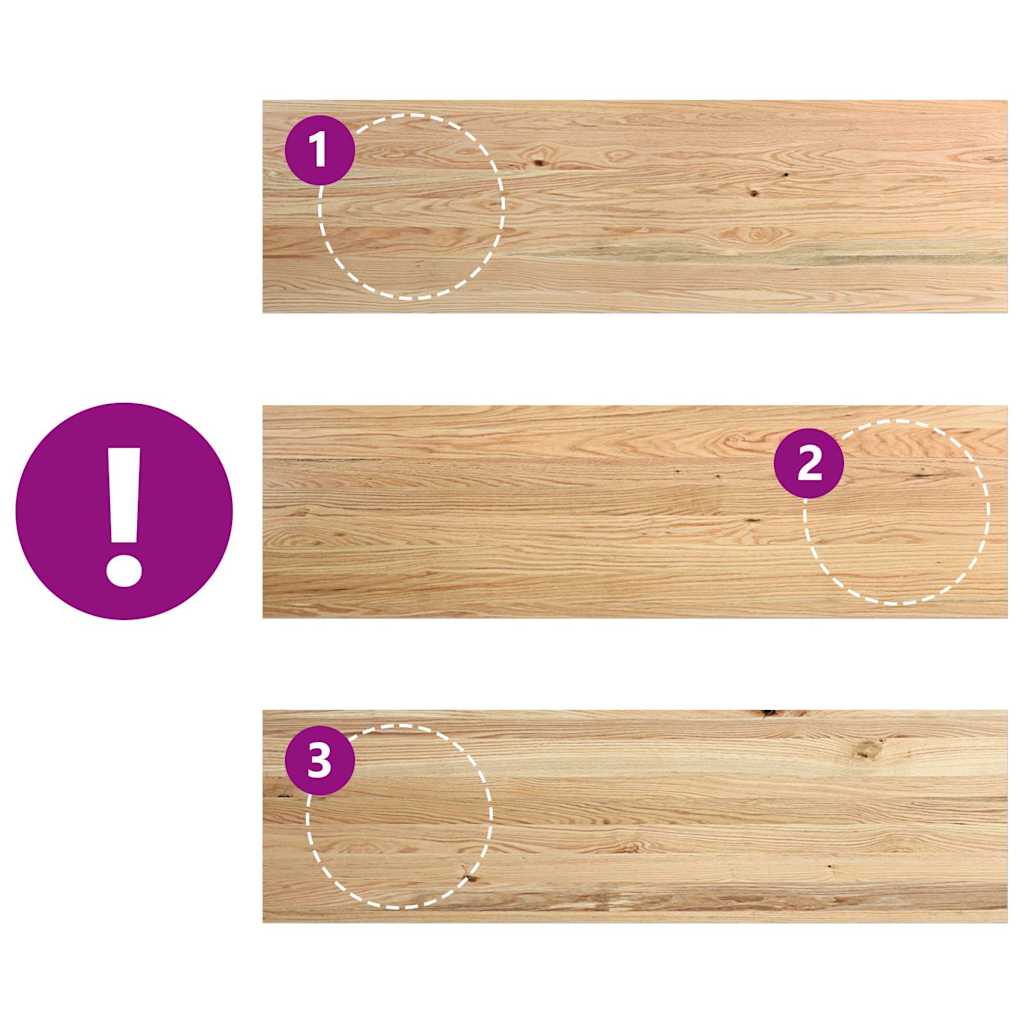 1

!

2

3