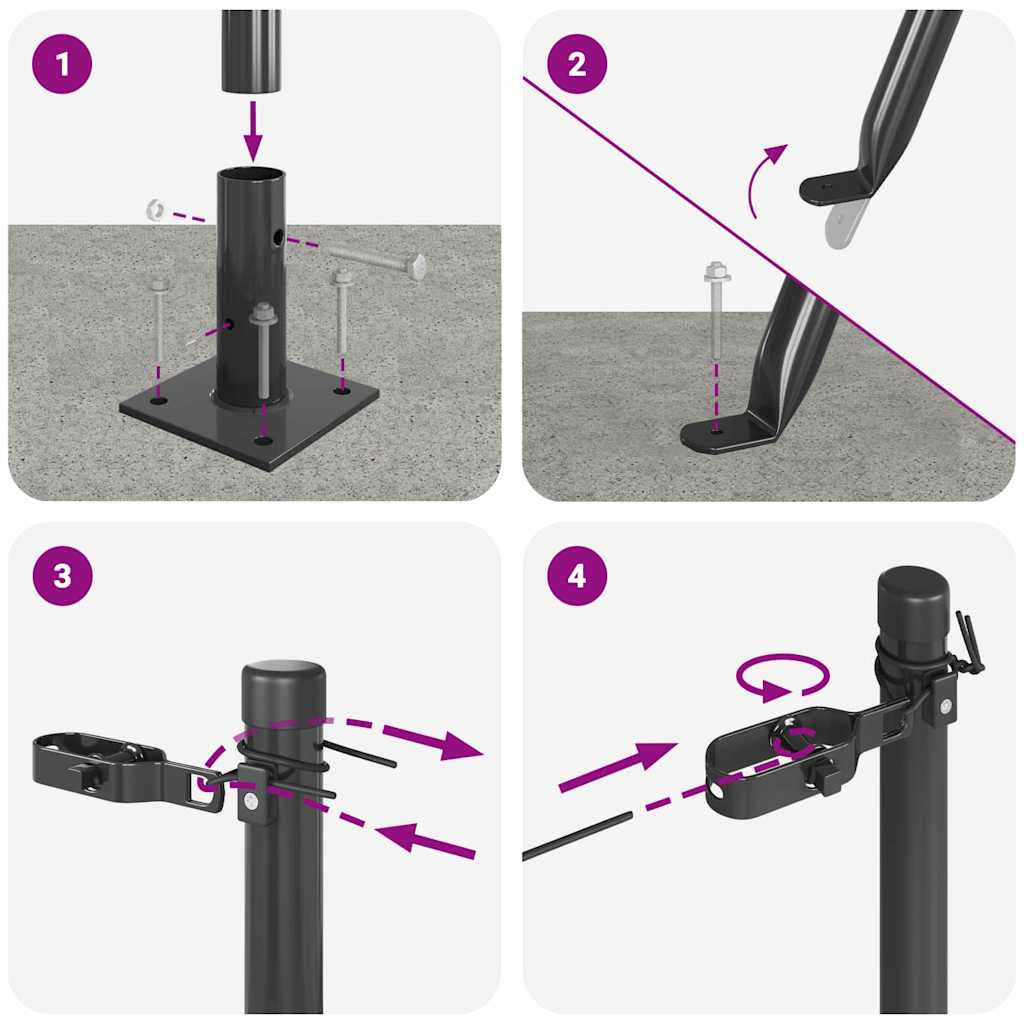 1

2

3

4