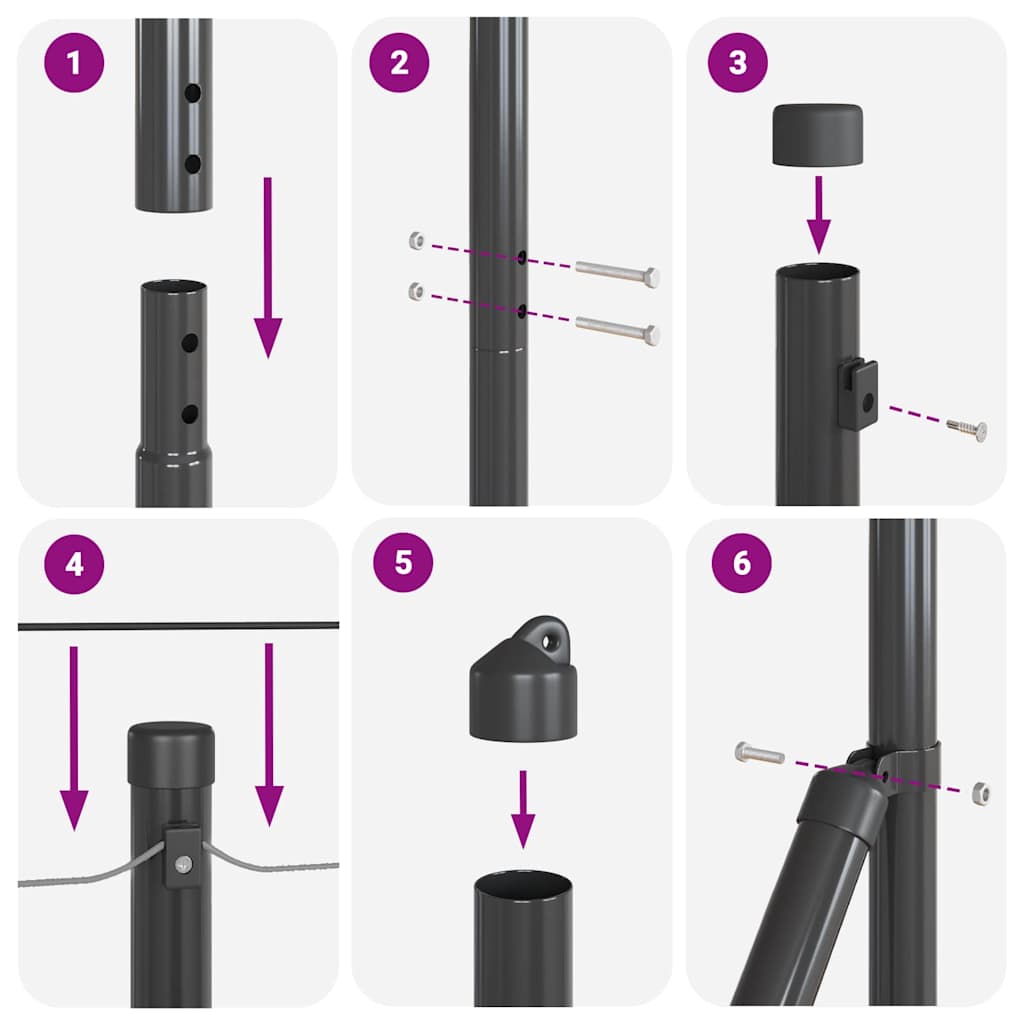 1

2

3

4

5

6