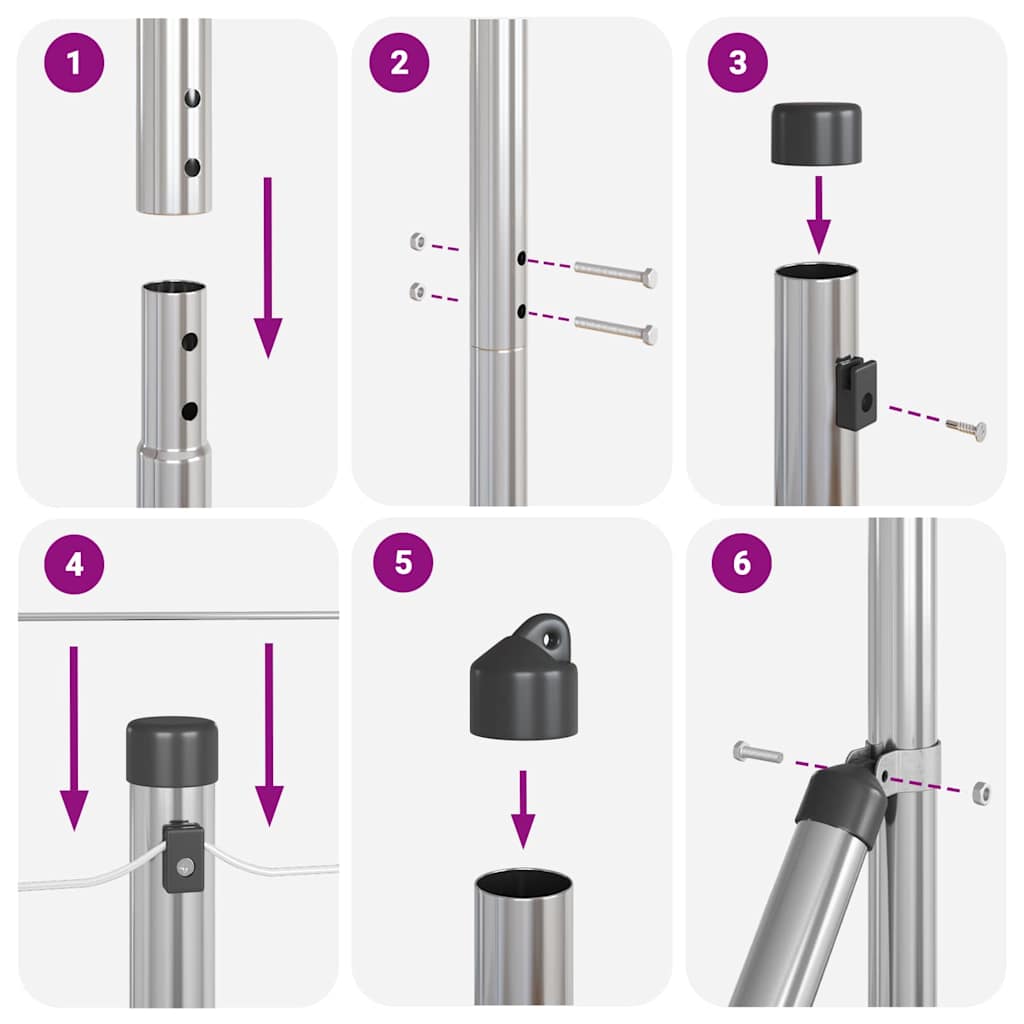 1

2

3

4

5

6