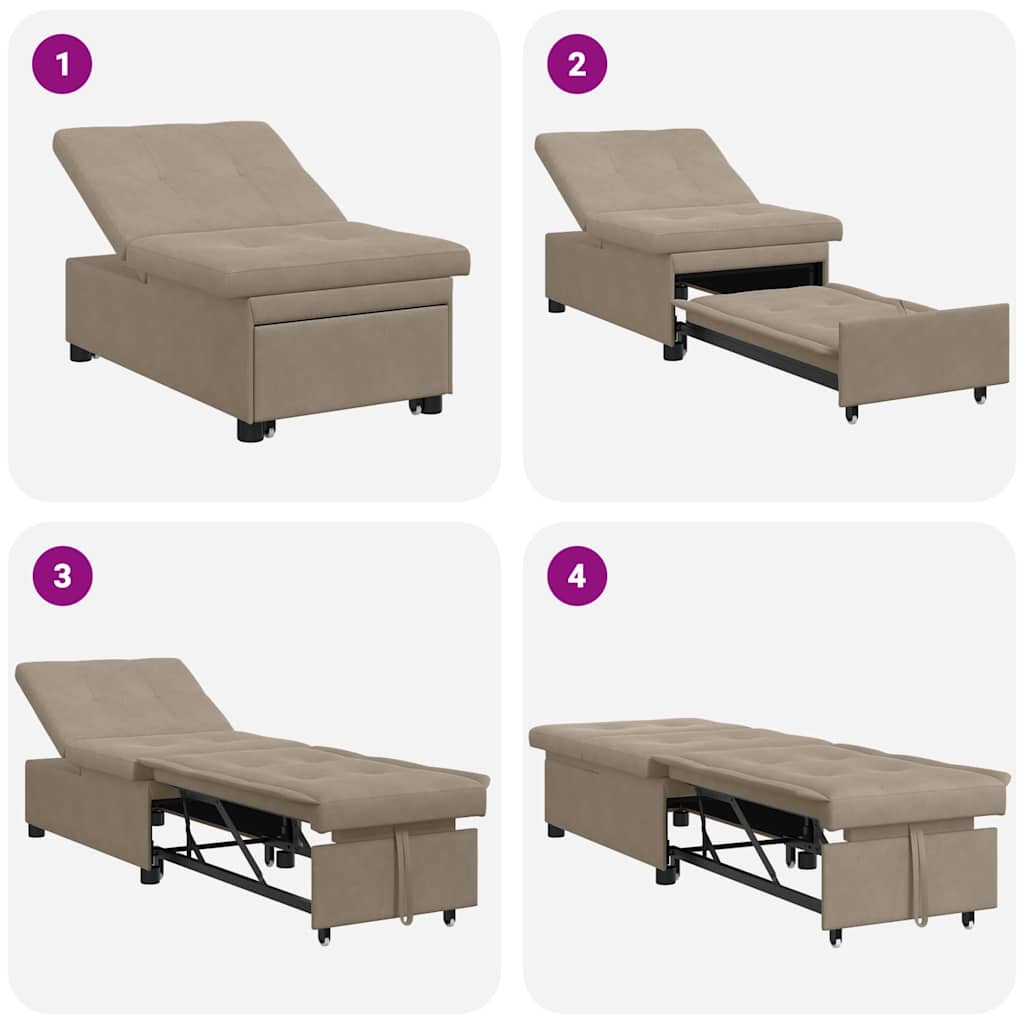 1

2

3

4