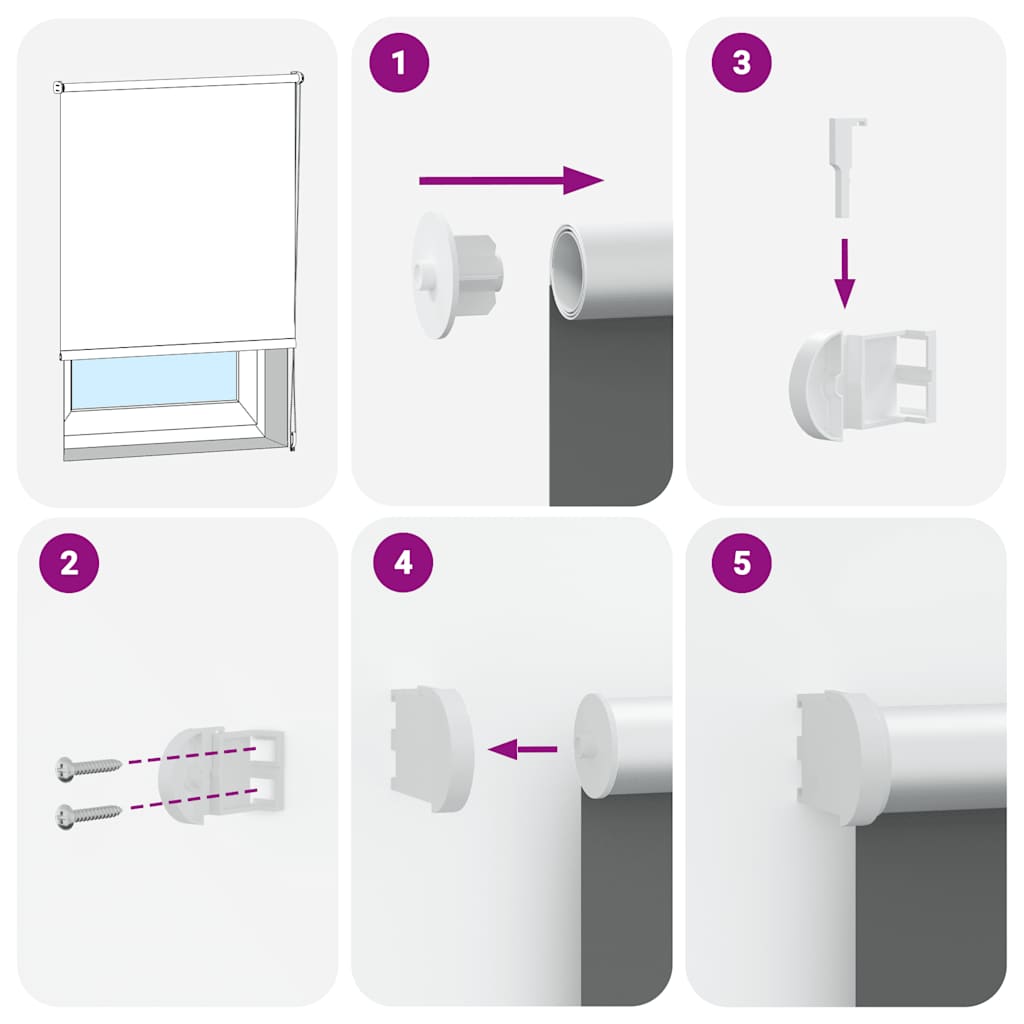 1

3

2

4

5