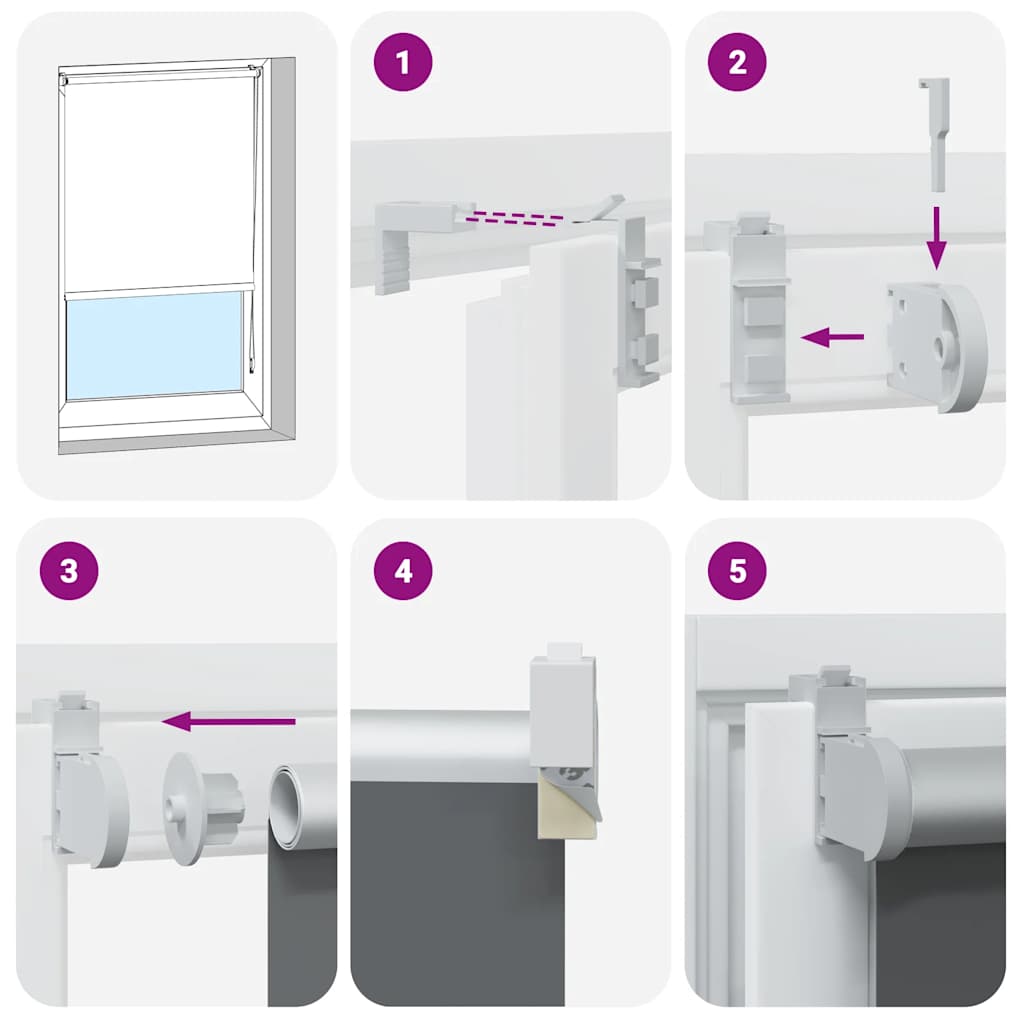 1

2

3

4

5