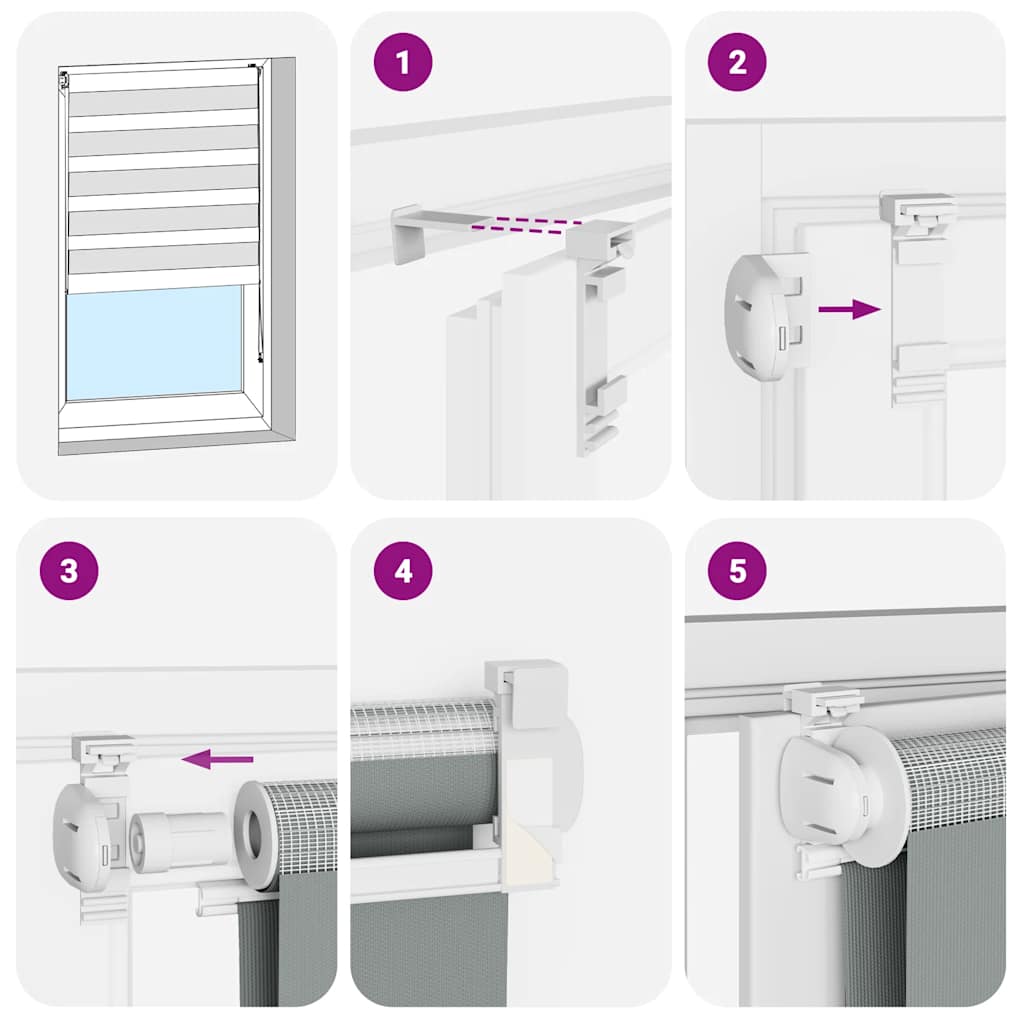 1

2

3

4

5