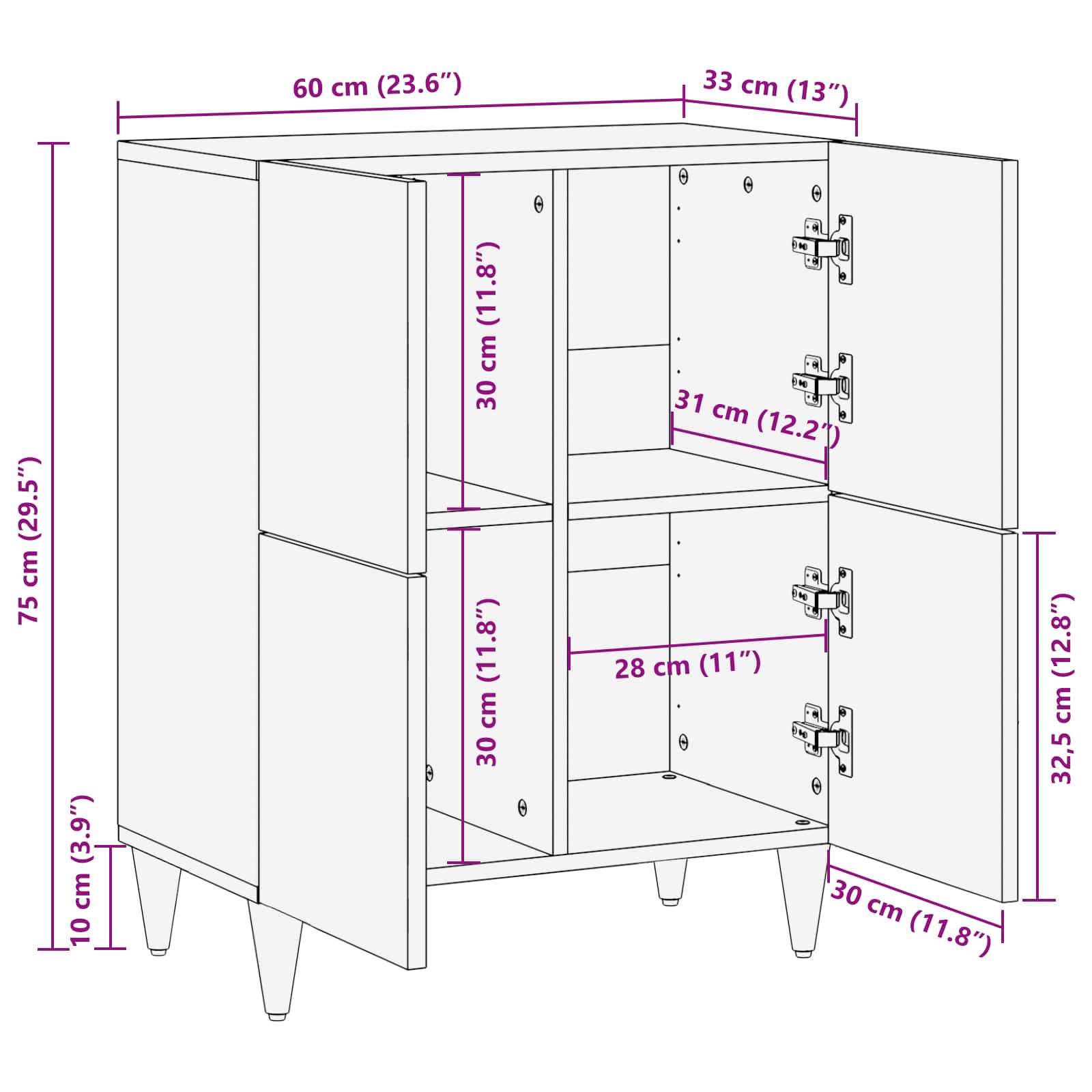 60 cm (23.6″)

33 cm (13″)

75 cm (29.5″)

30 cm (11.8″)

31 cm (12.2″)

30 cm (11.8″)

28 cm (11″)

32,5 cm (12.8″)

10 cm (3.9″)

30 cm (11.8″)