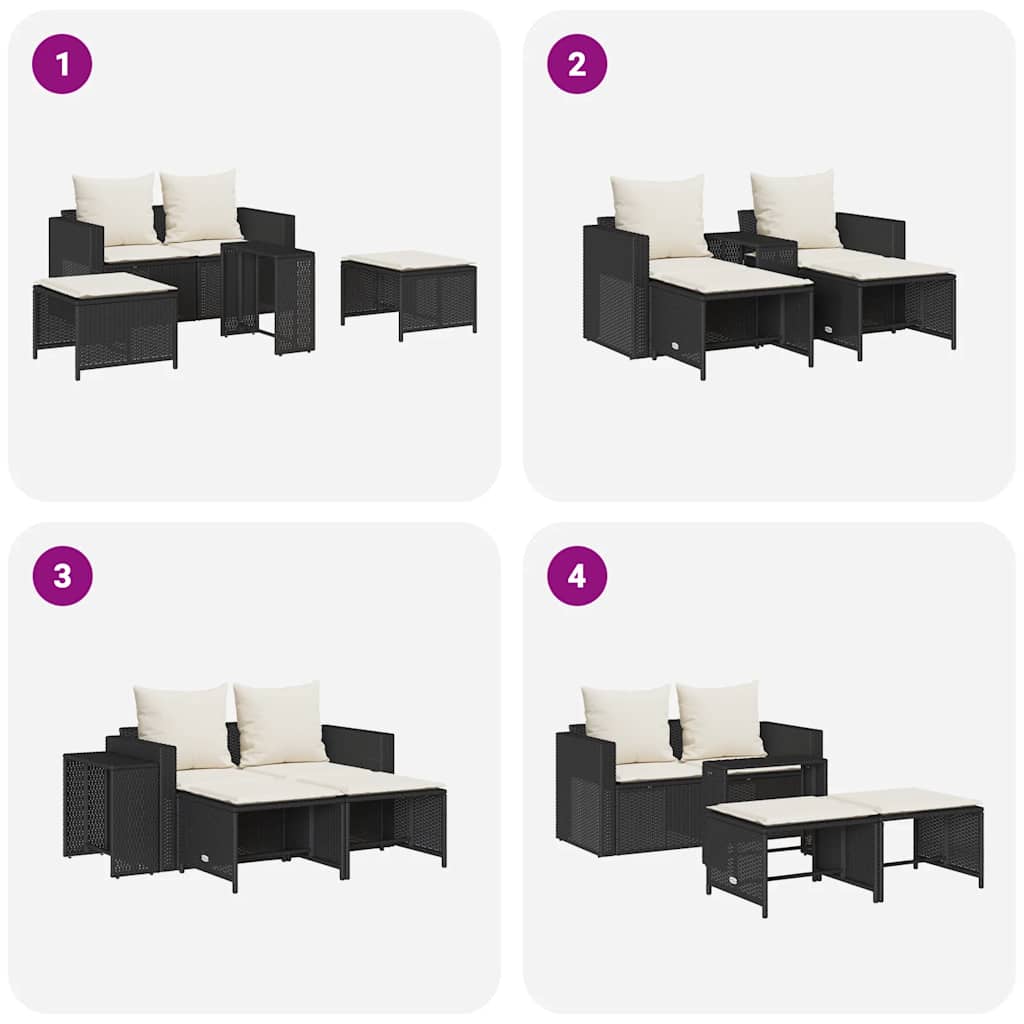 1

2

3

4