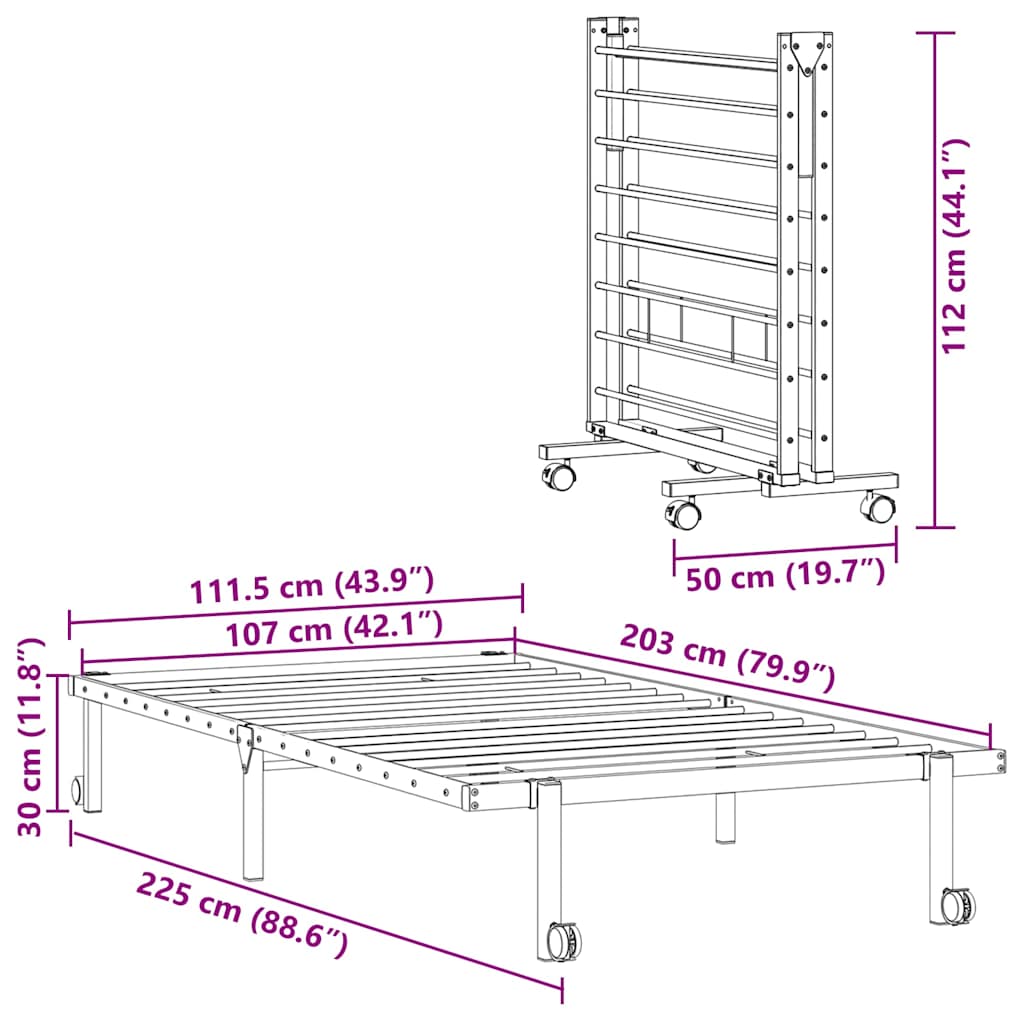 112 cm (44.1″)

50 cm (19.7″)

111.5 cm (43.9″)

107 cm (42.1″)

203 cm (79.9″)

30 cm (11.8″)

225 cm (88.6″)