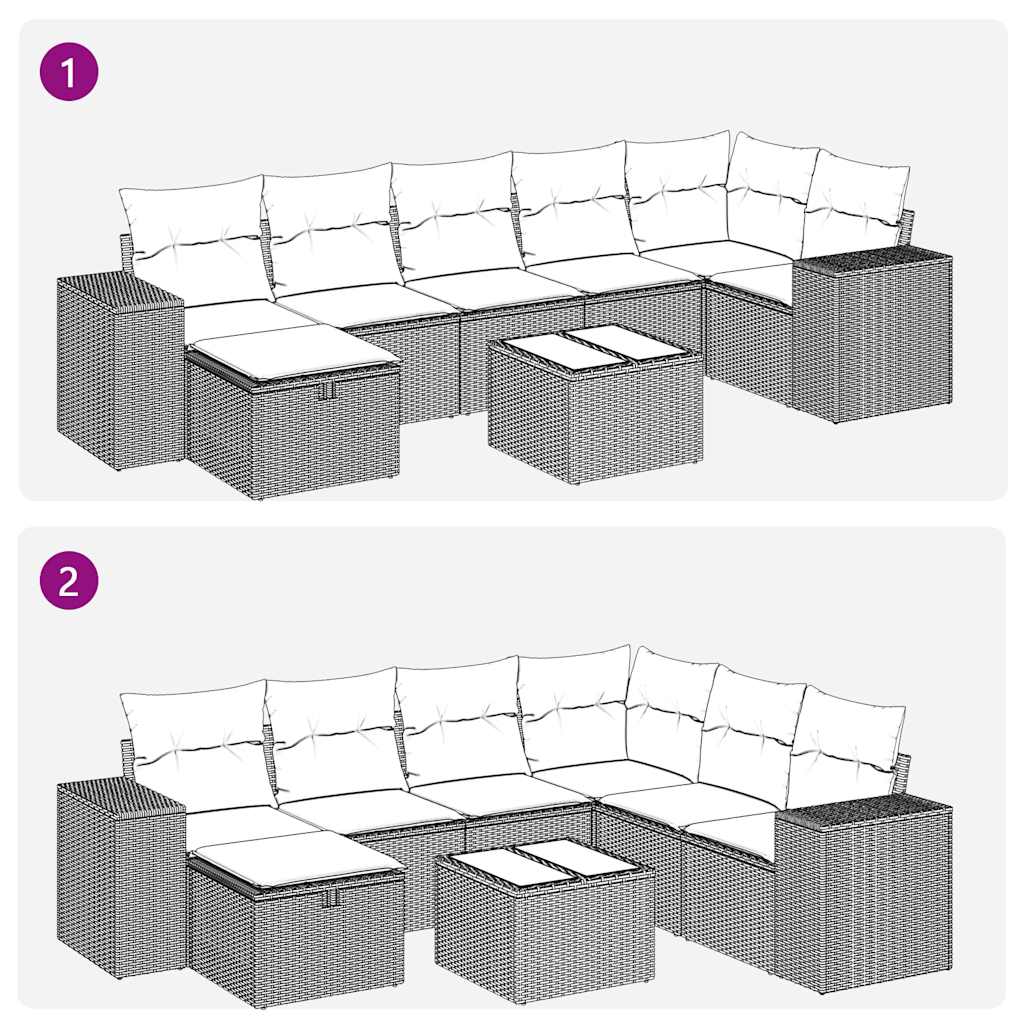 1

2