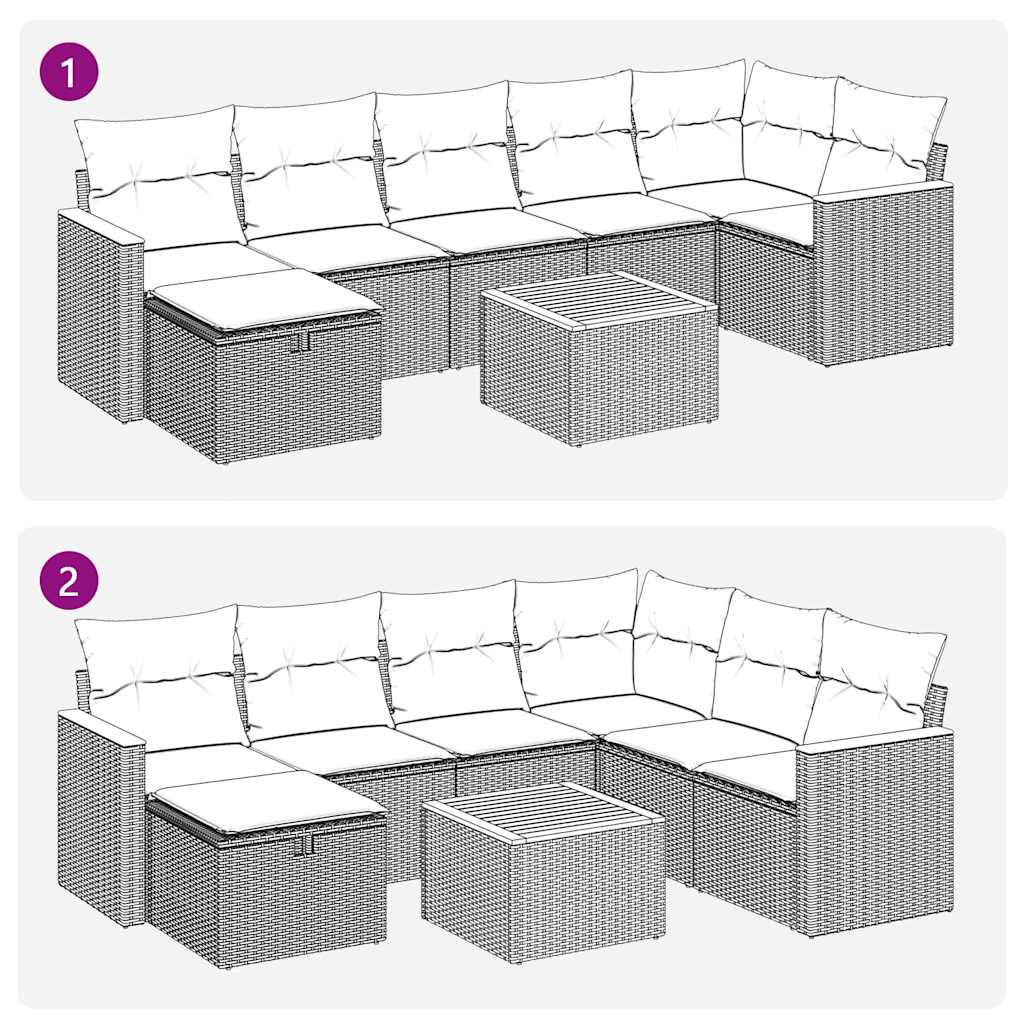 1

2