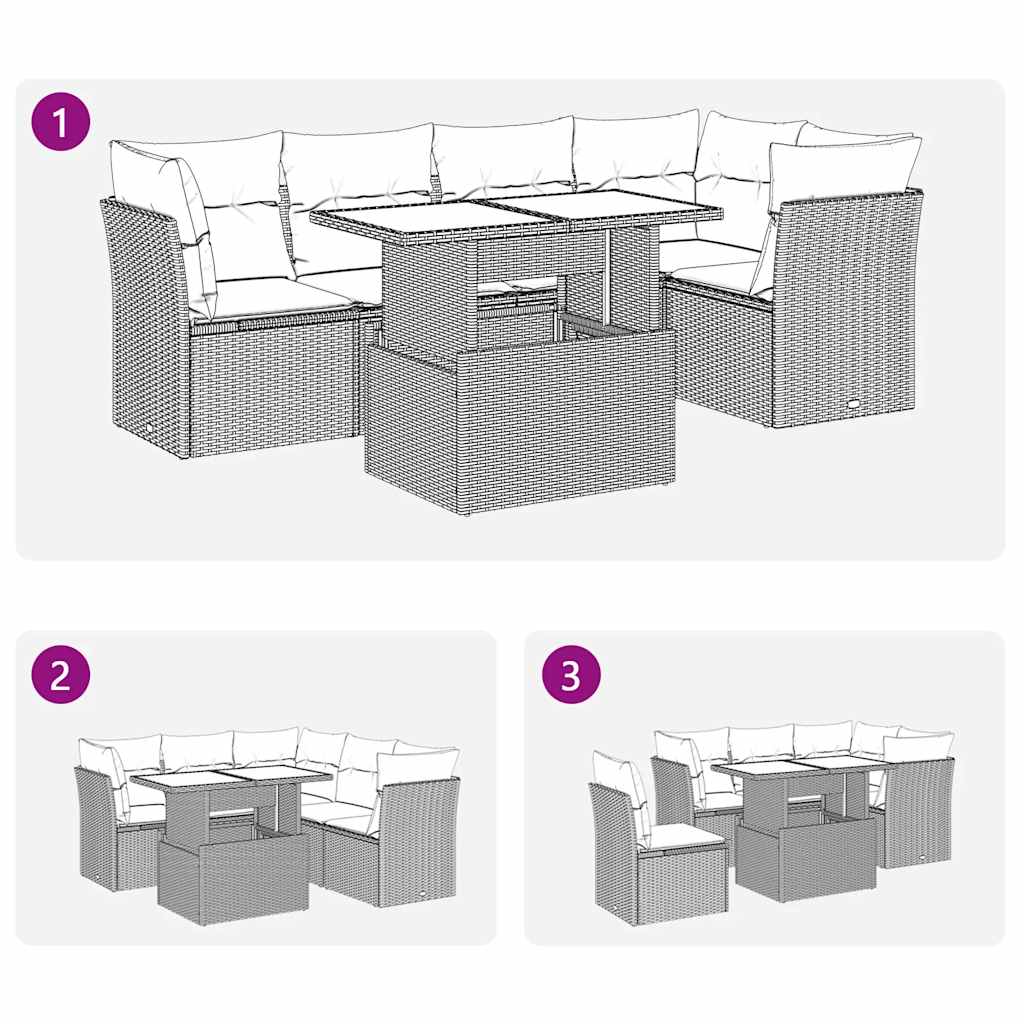 1

2

3