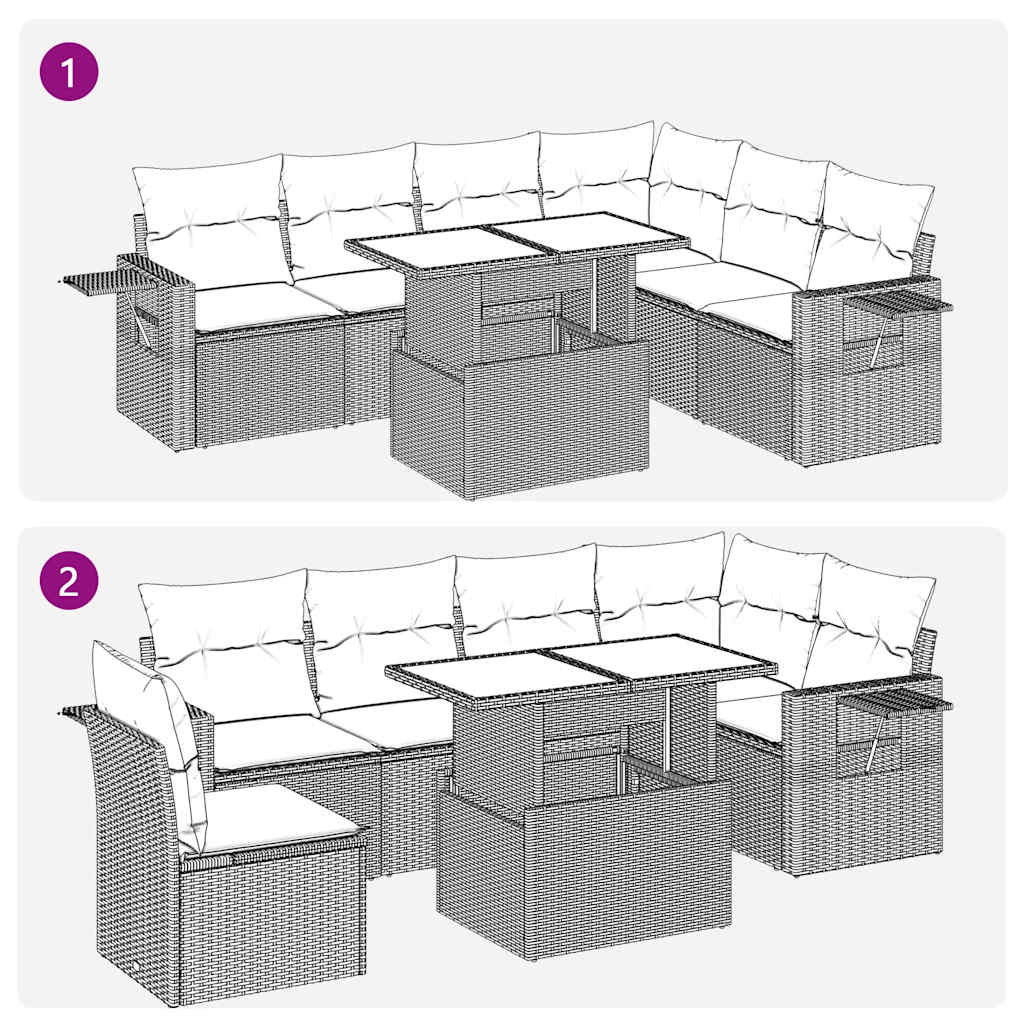 1

2