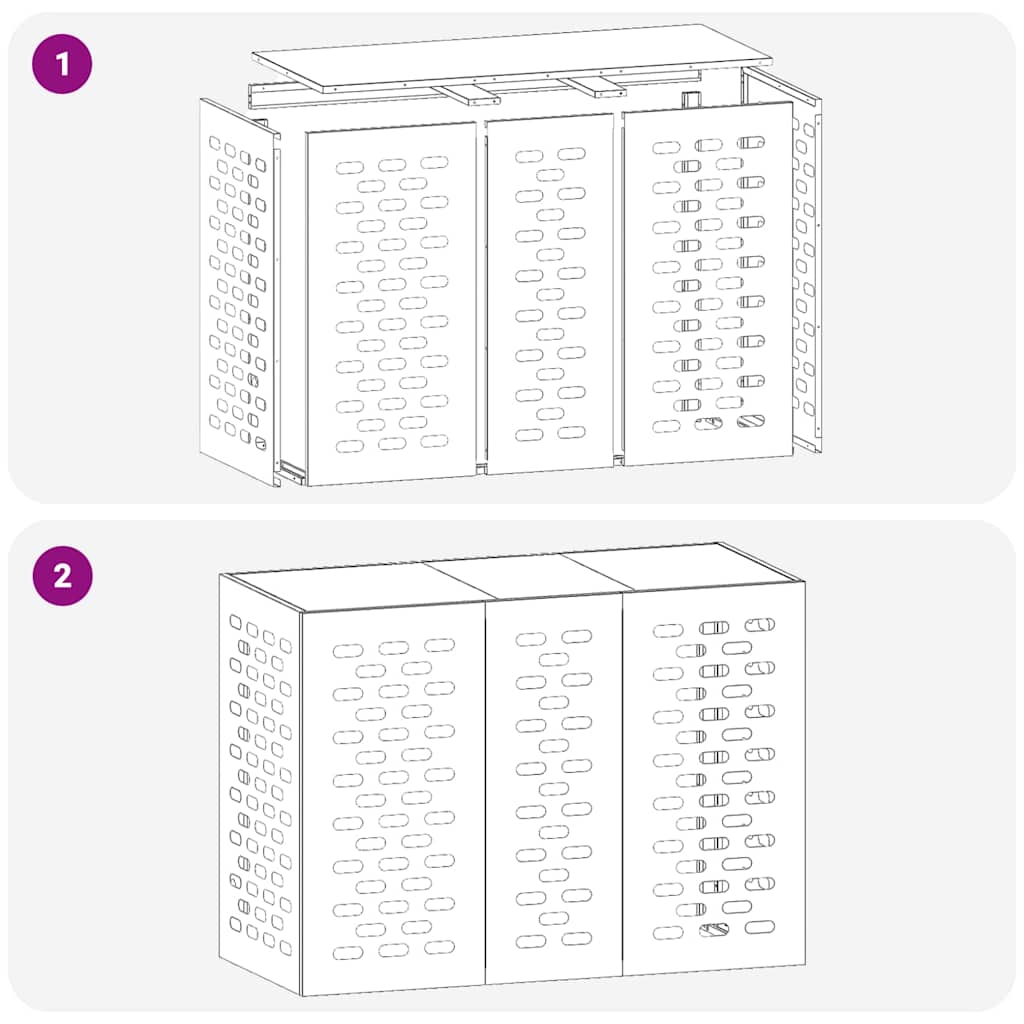 1

2