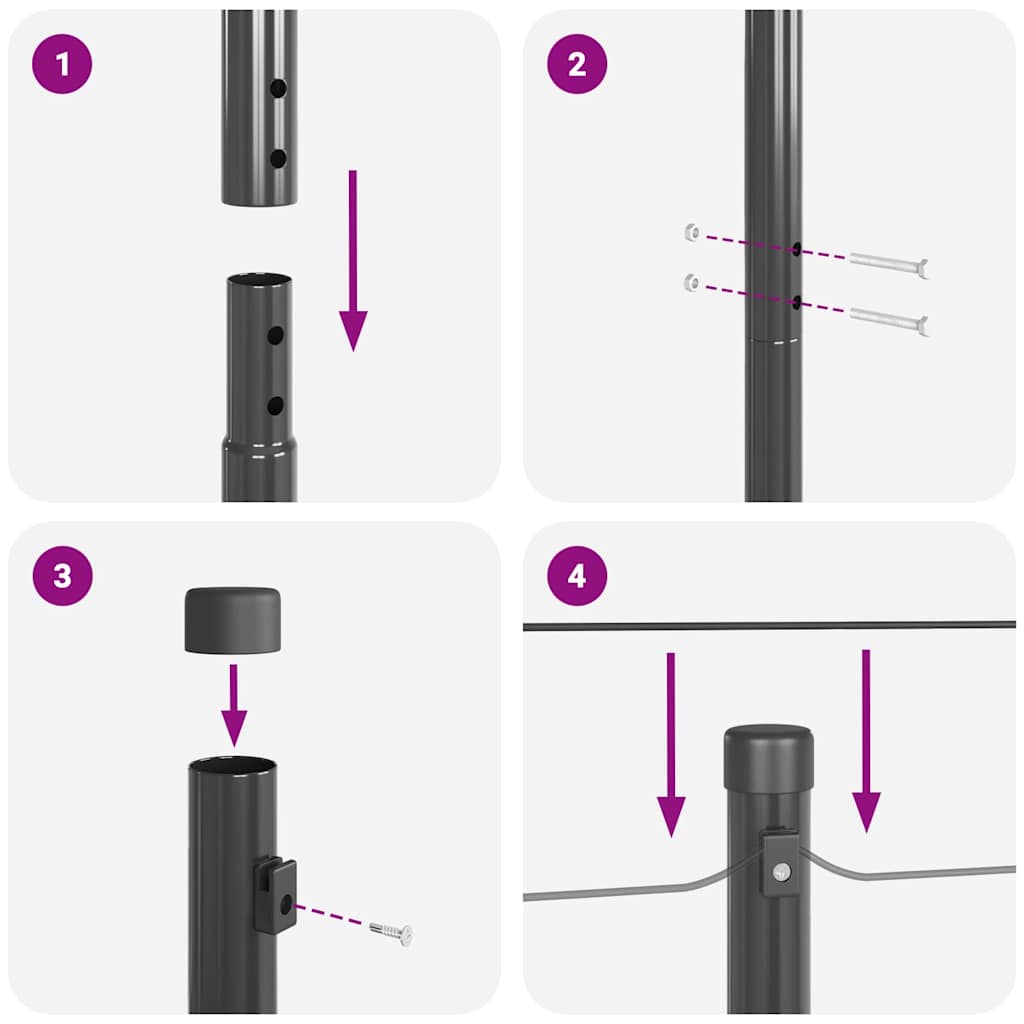 1

2

3

4