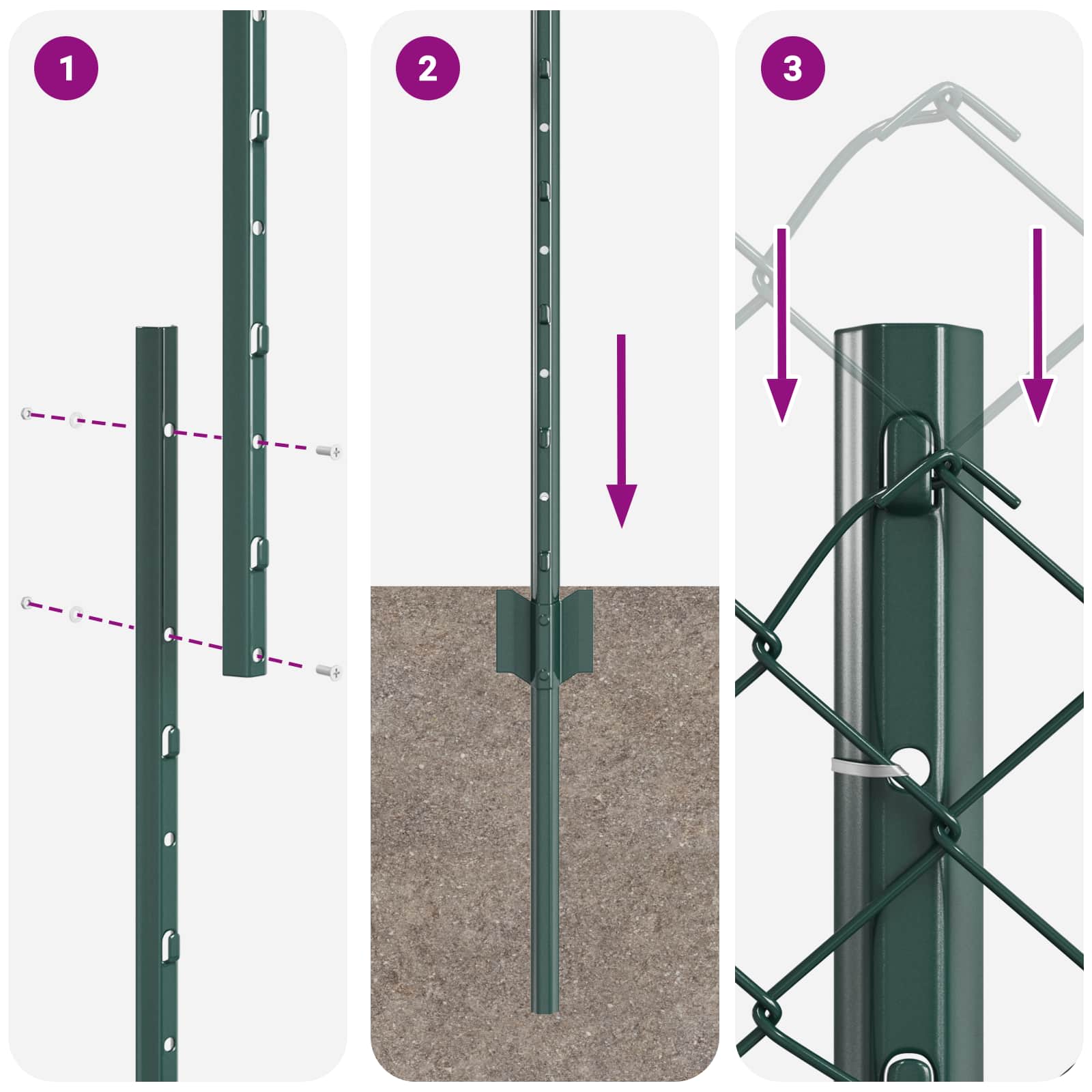 1

2

3