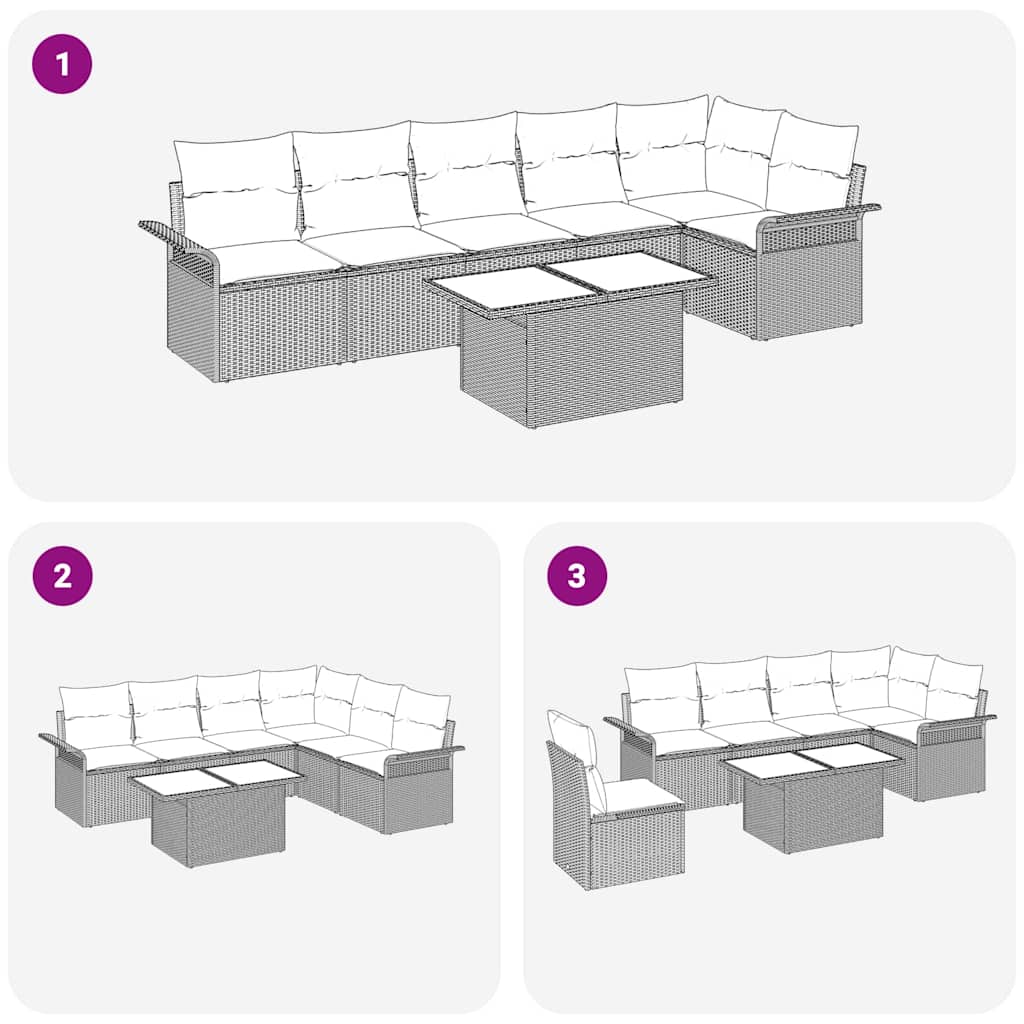 1

2

3