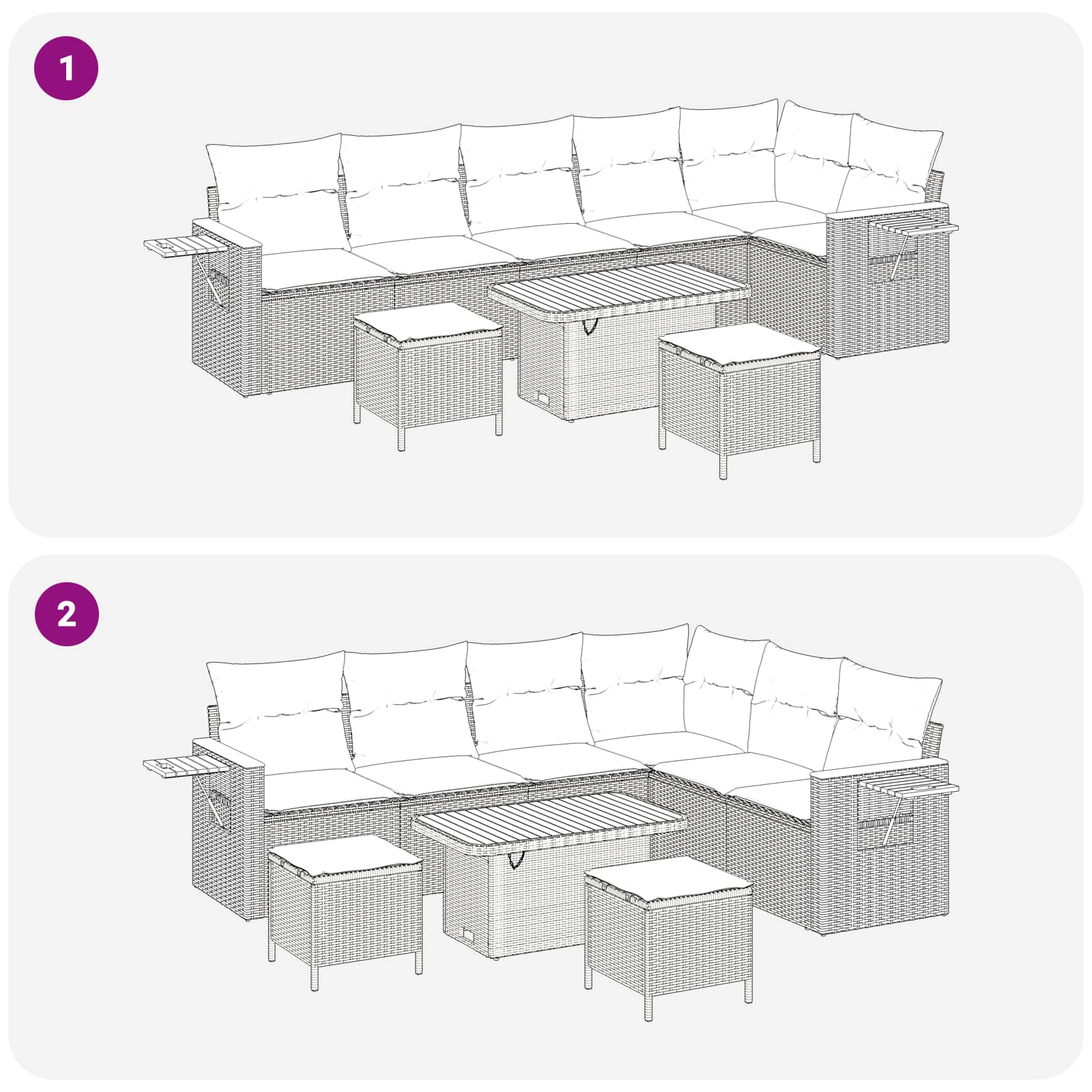 1

2