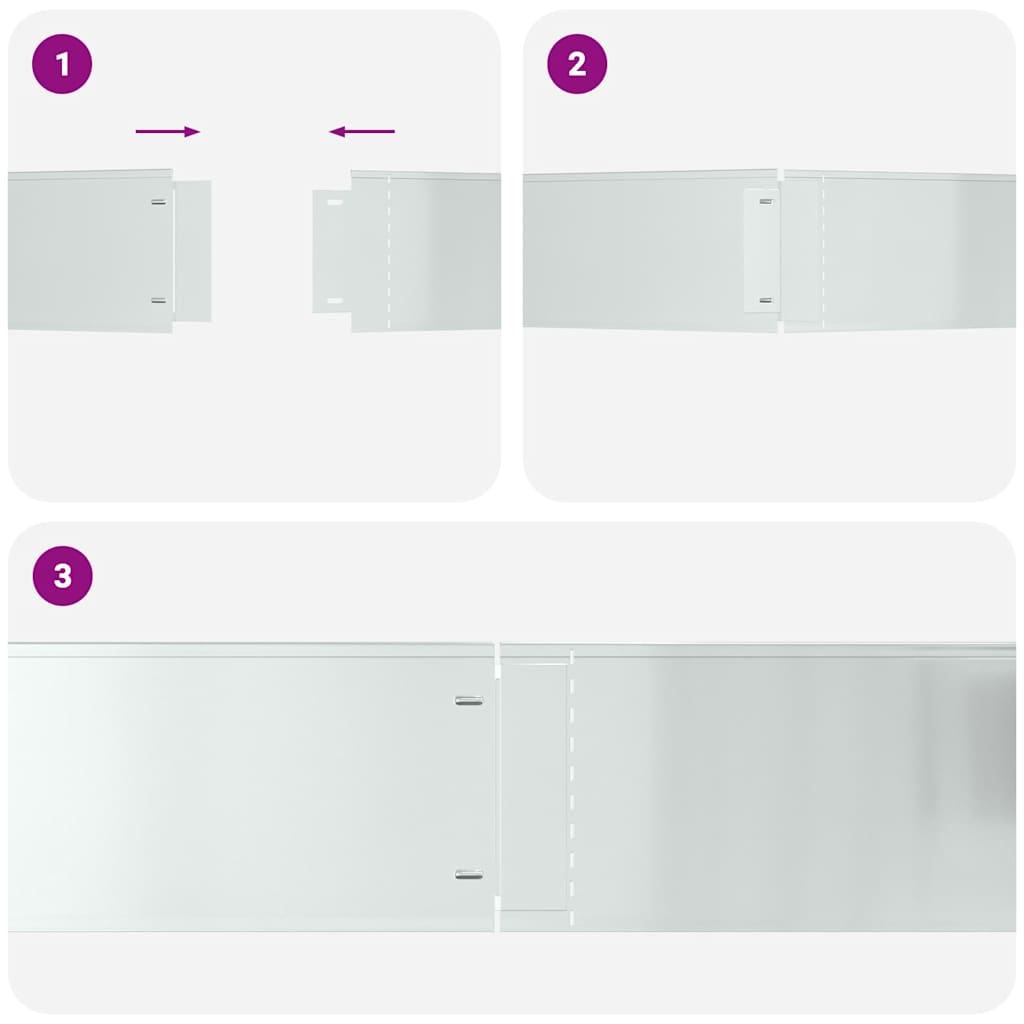 1

2

3