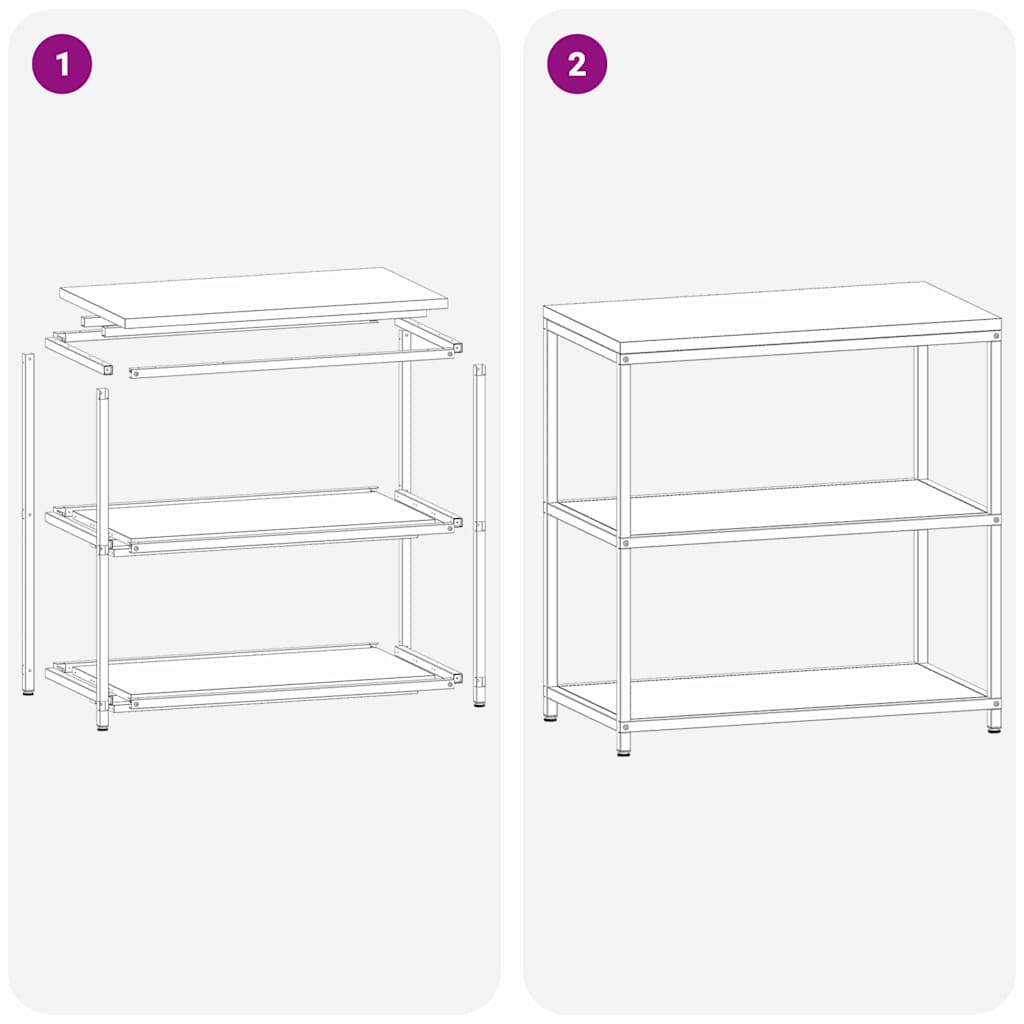 1

2