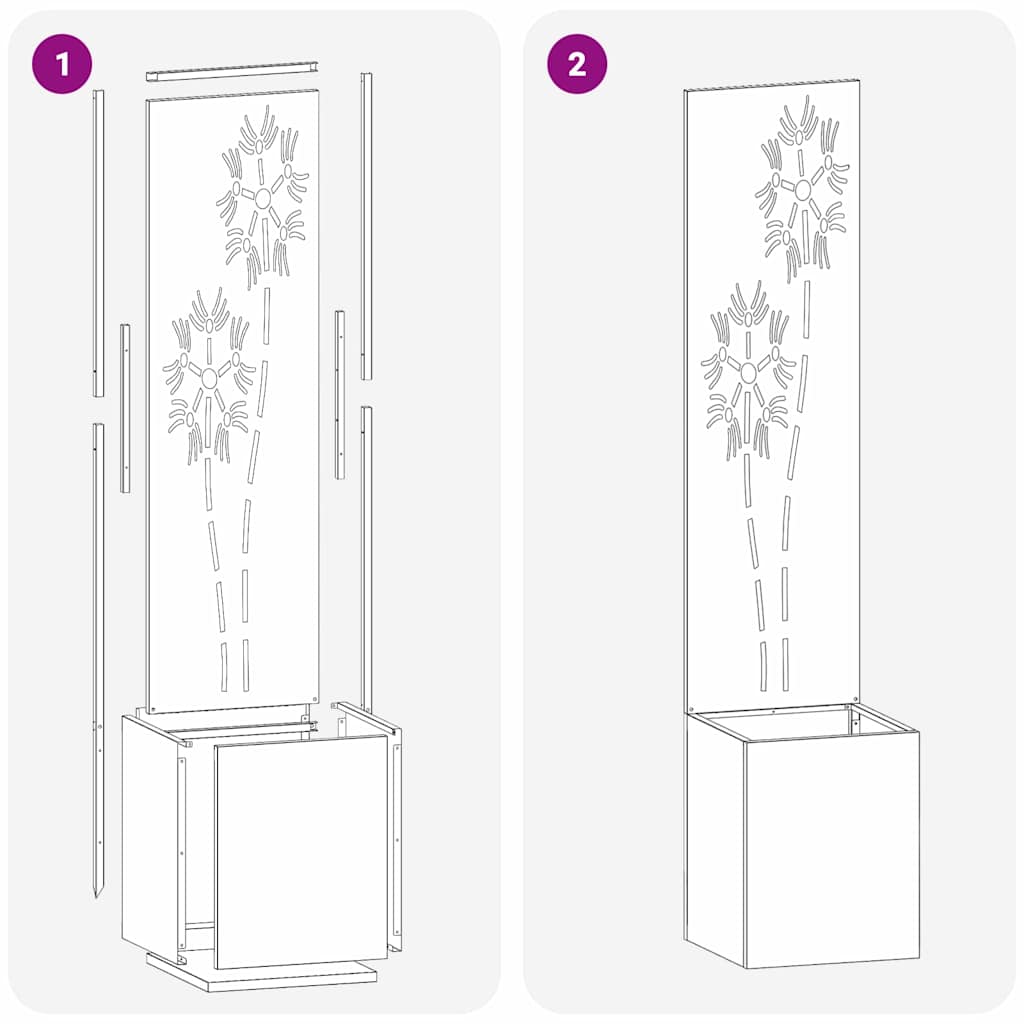 1

2