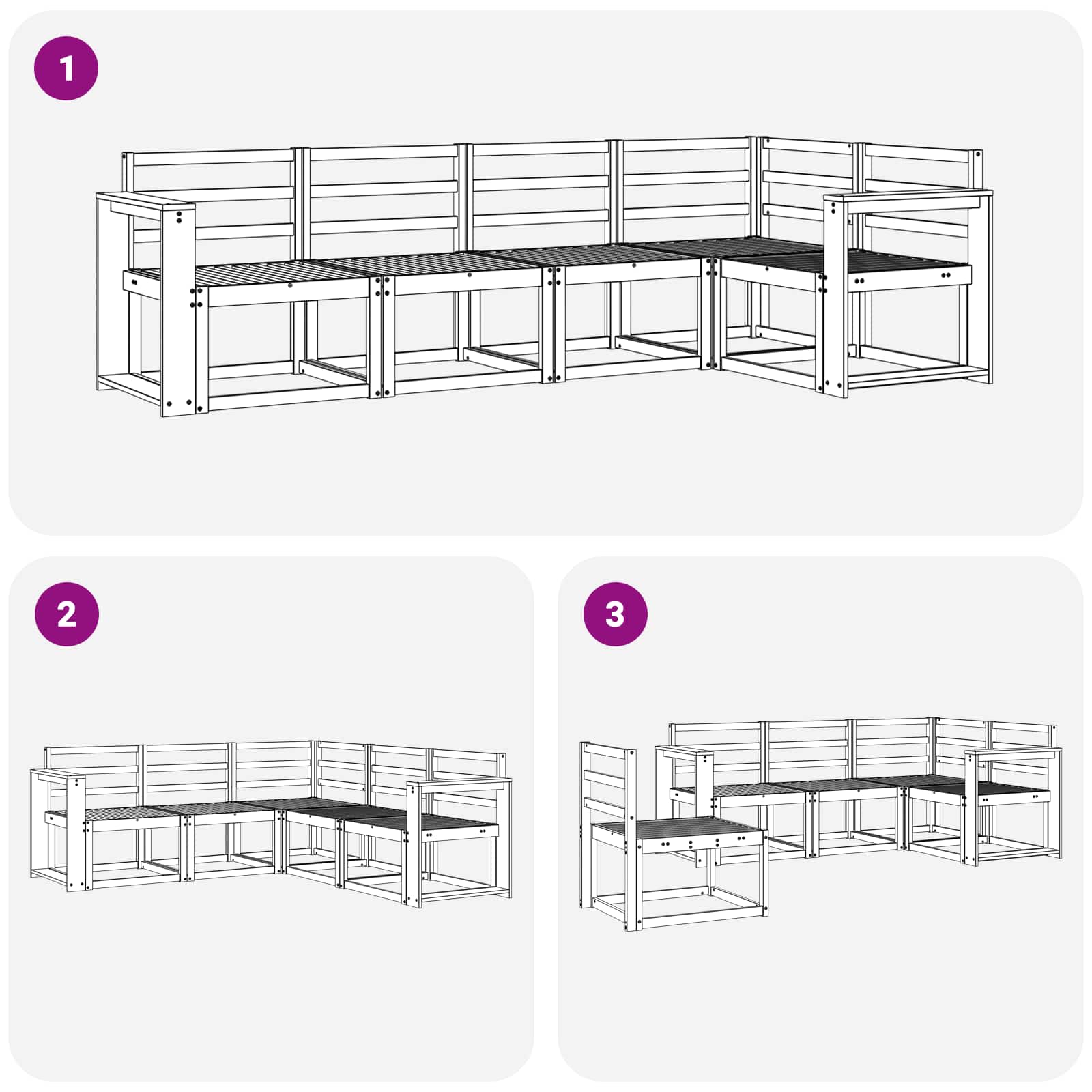 1

2

3