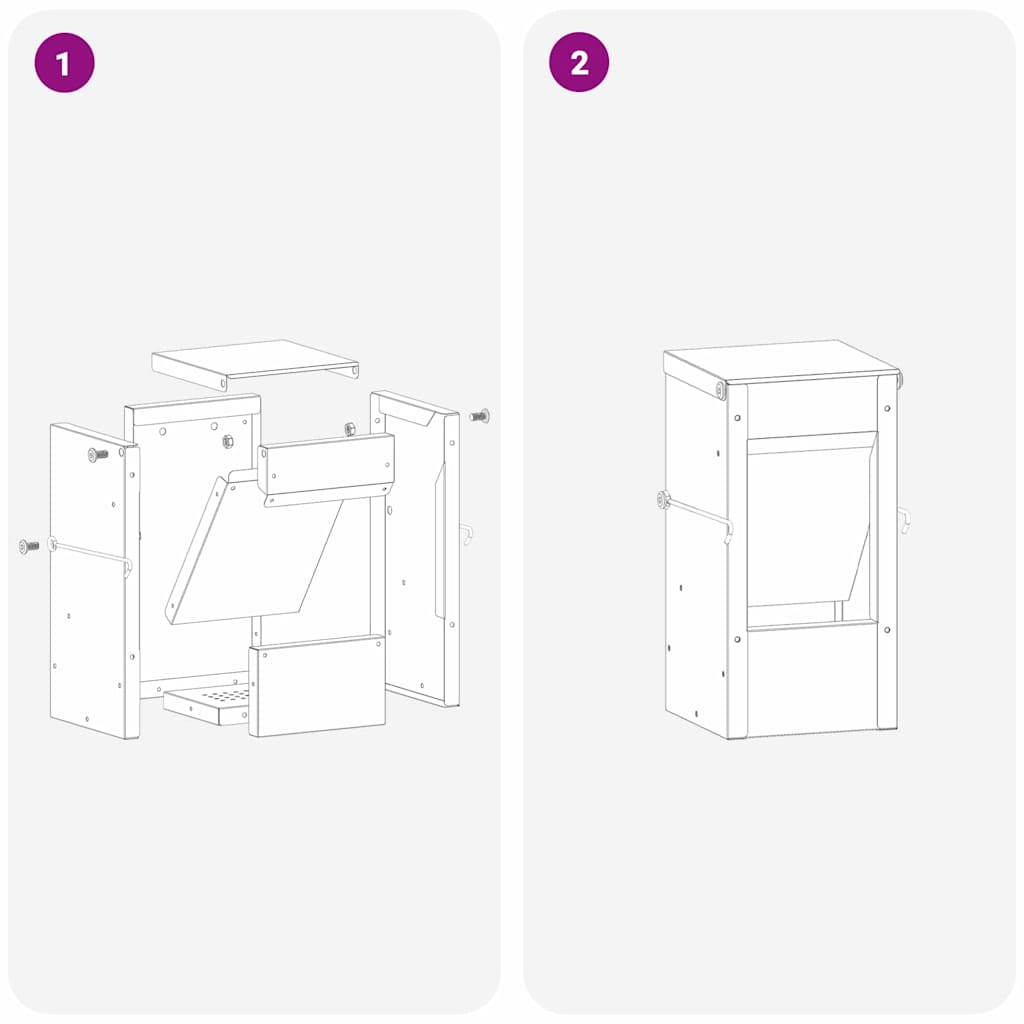 1

2