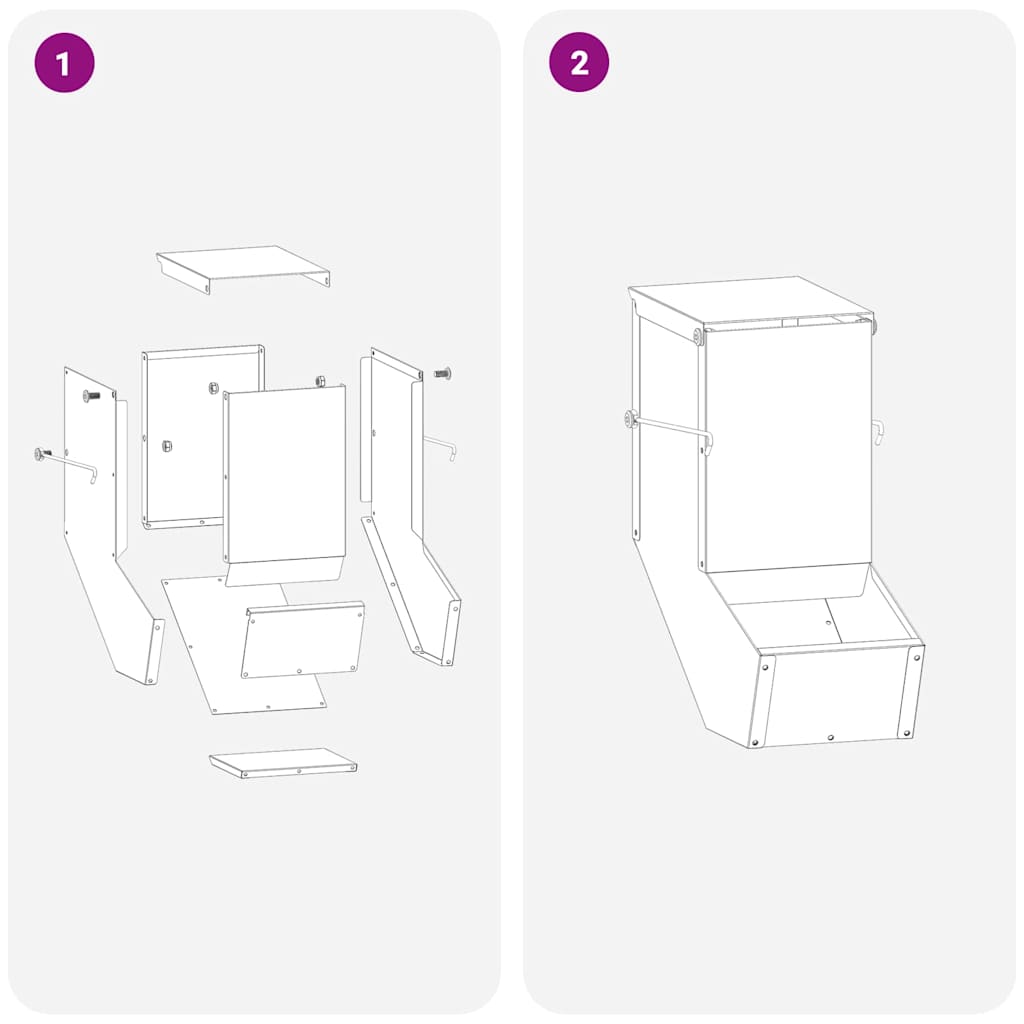 1

2