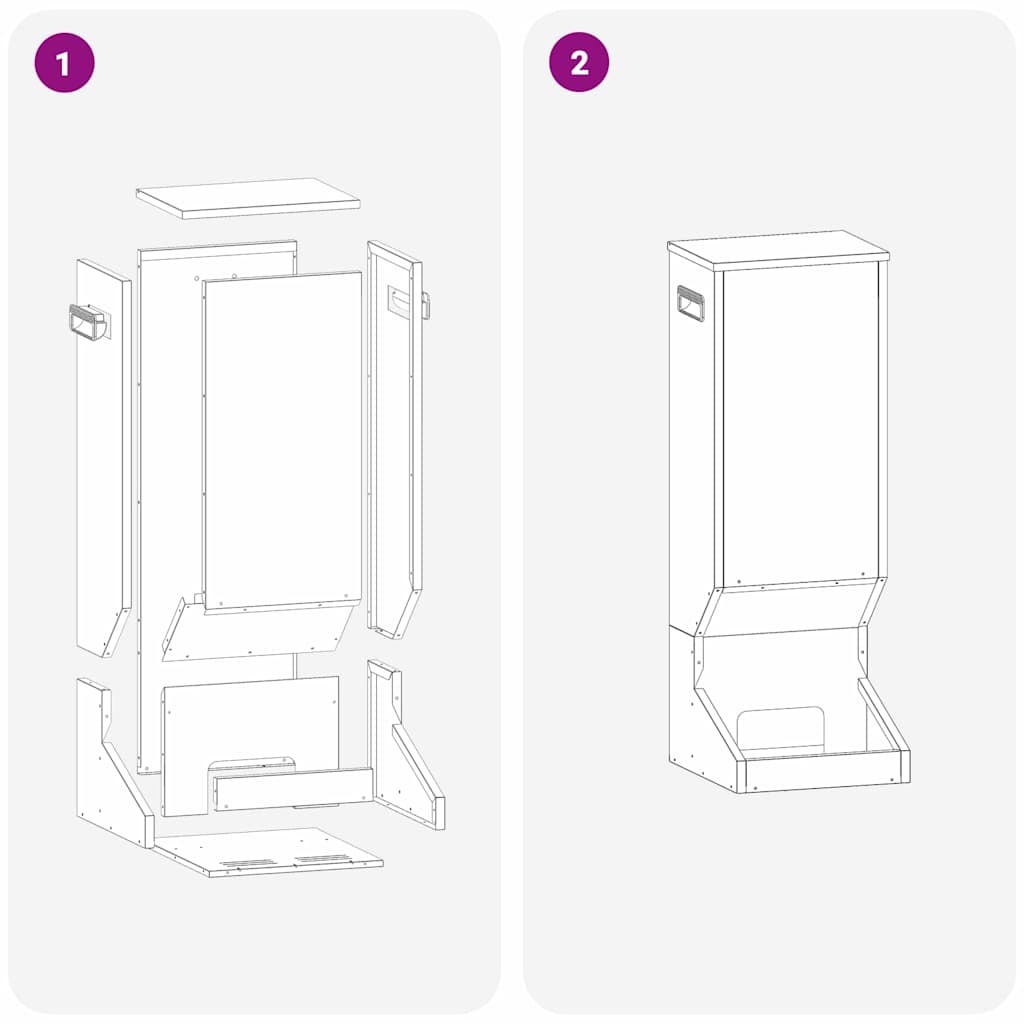 1

2