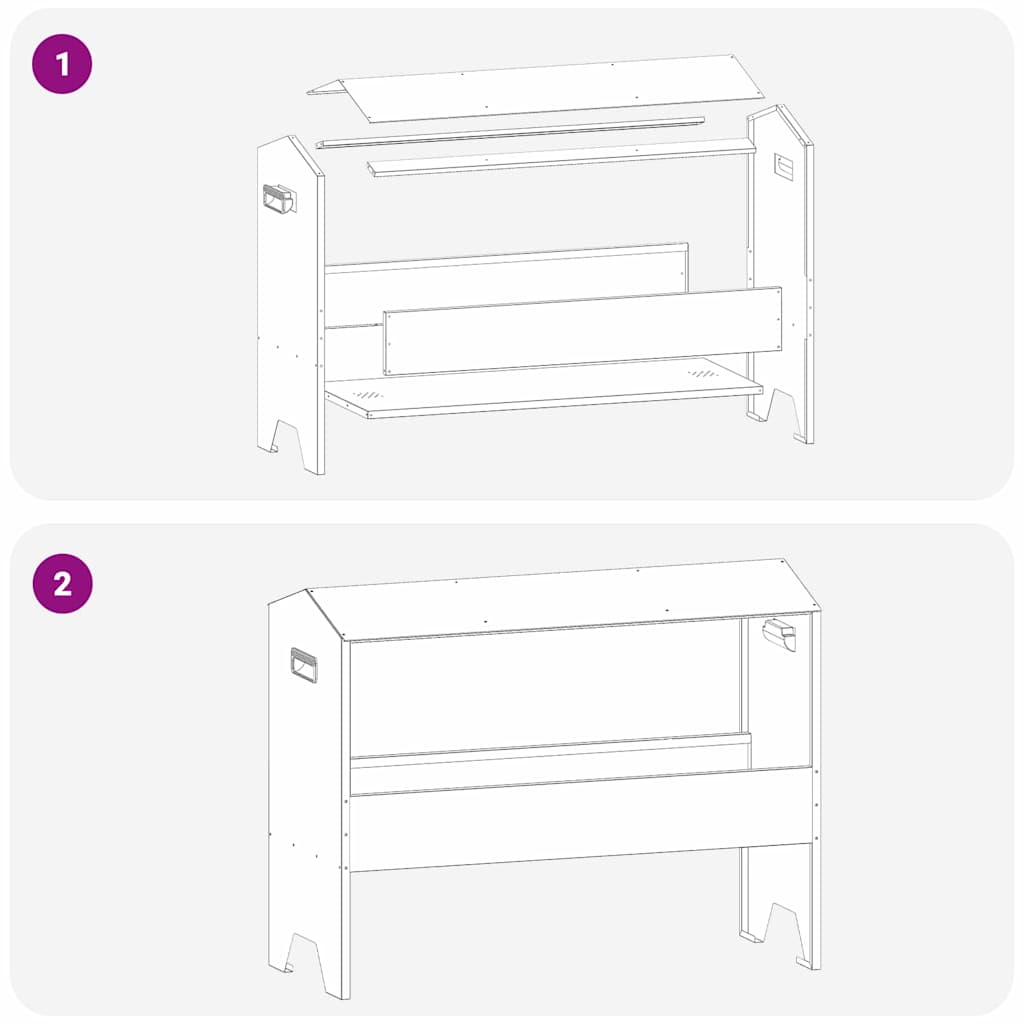 1

2