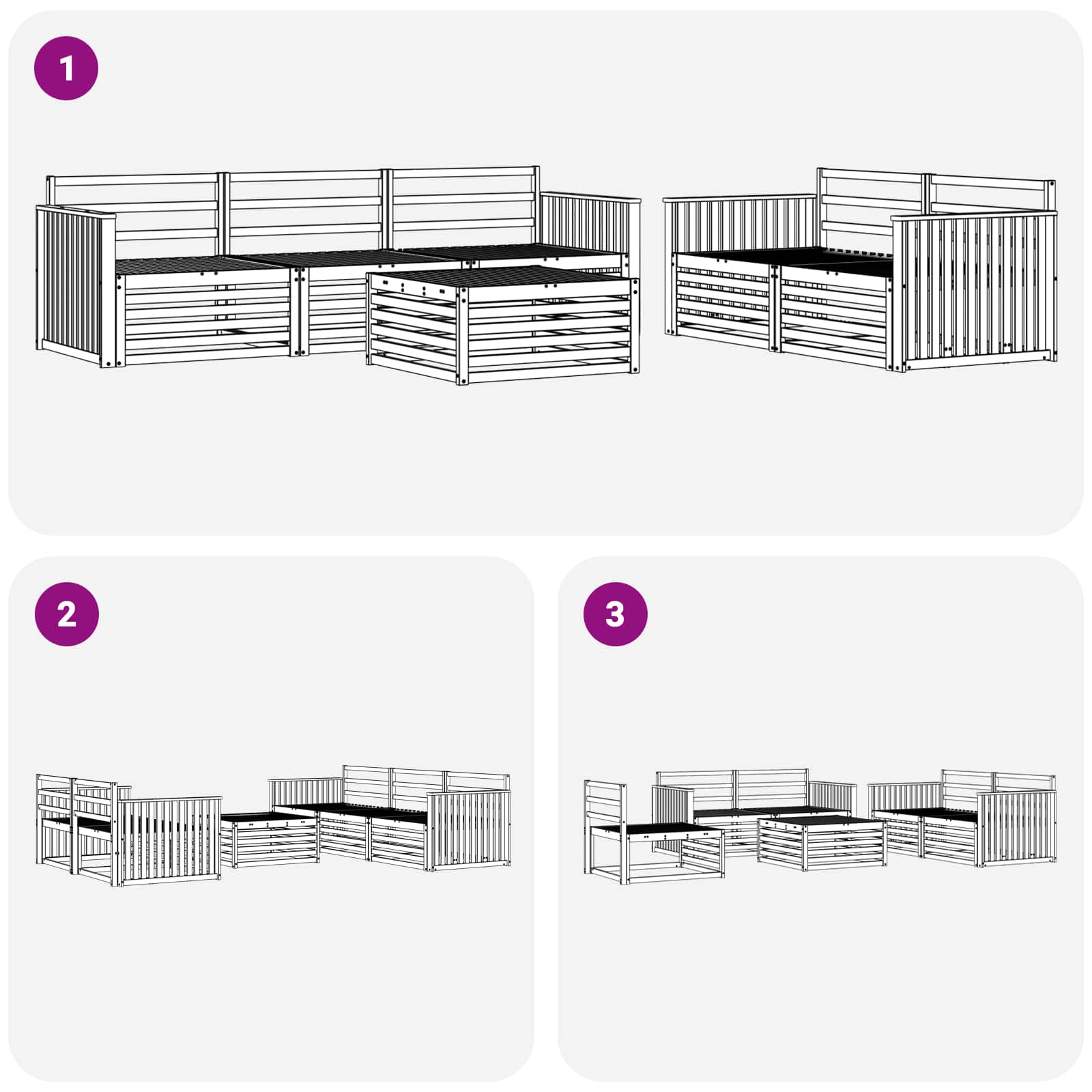 1

2

3