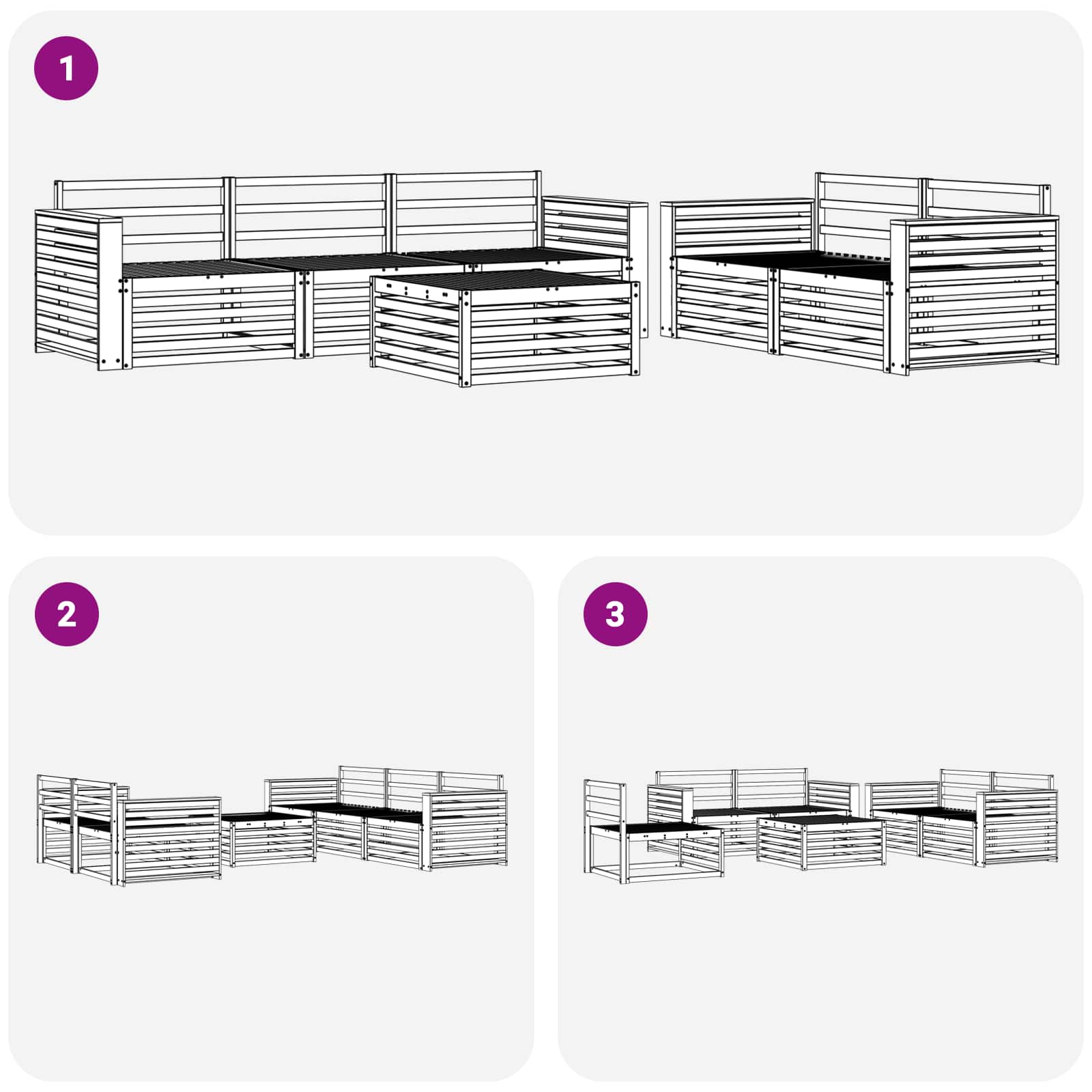 1

2

3