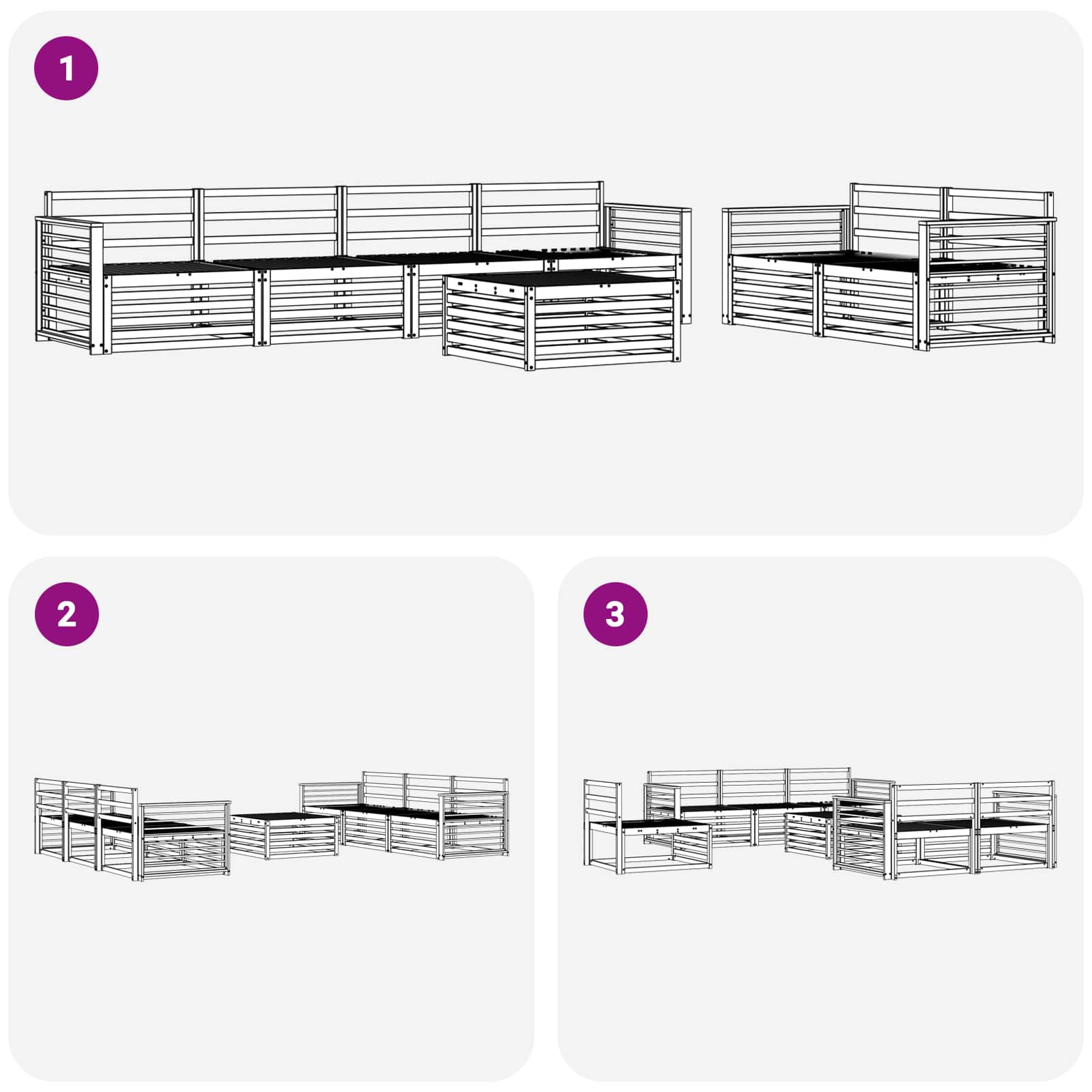 1

2

3