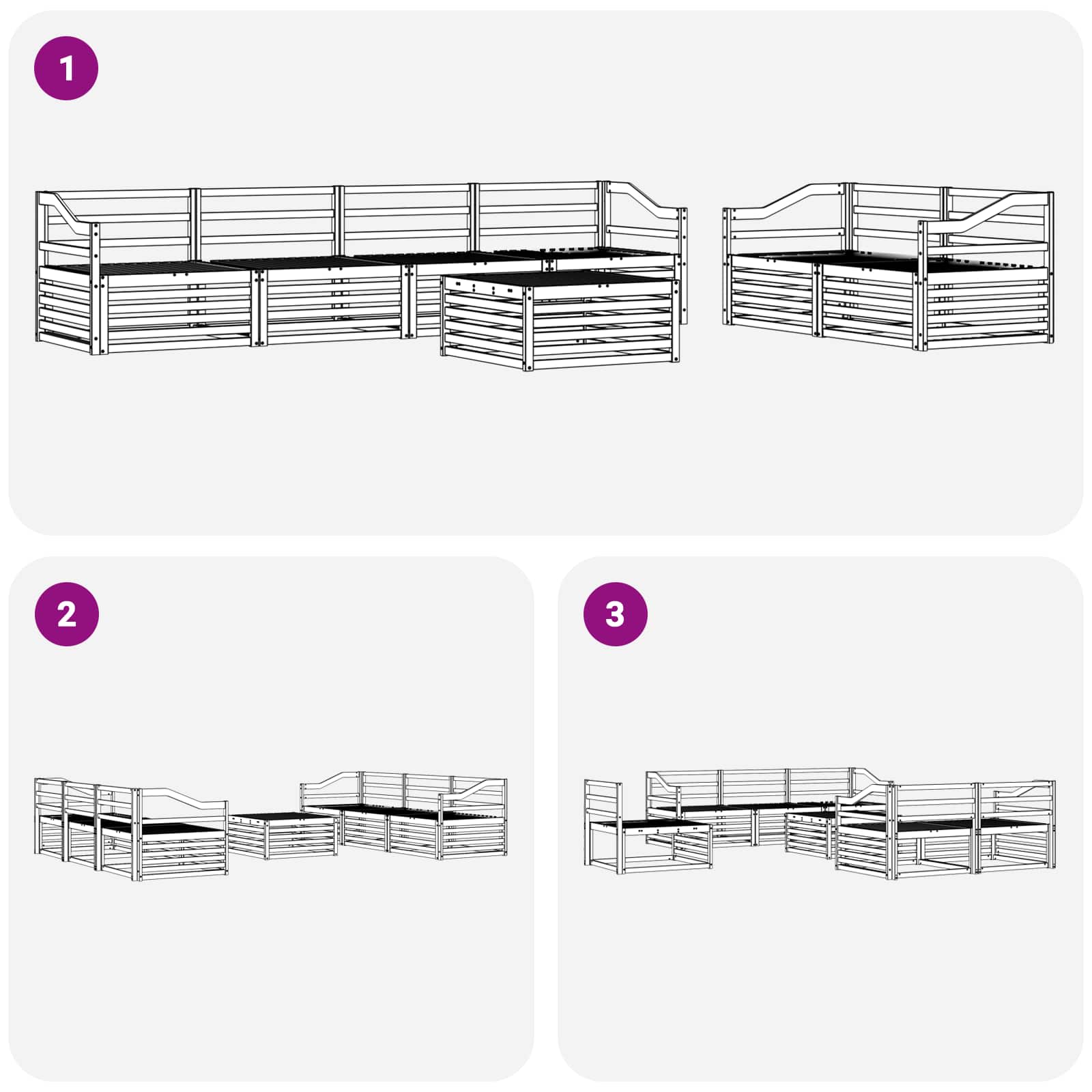 1

2

3