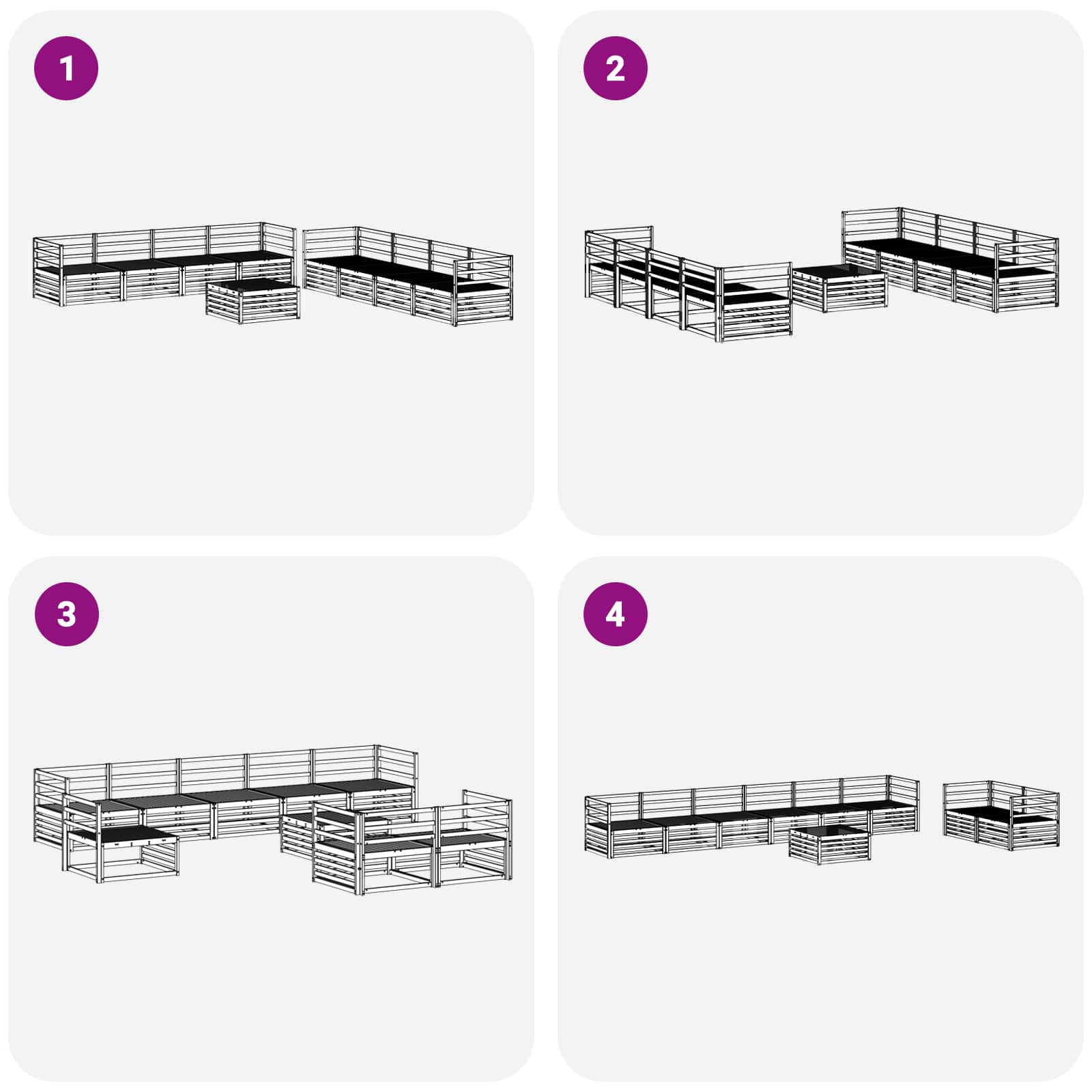 1

2

3

4