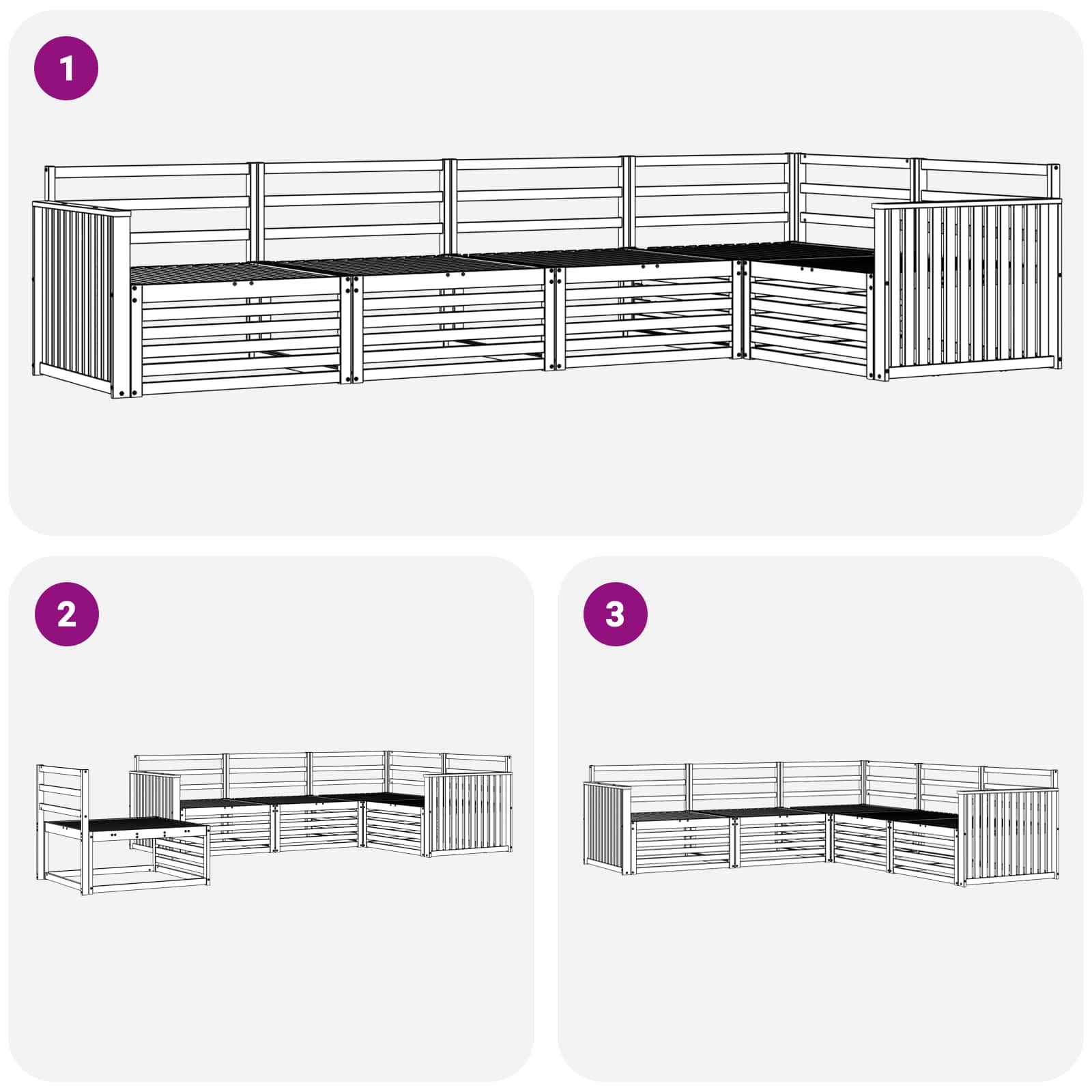 1

2

3