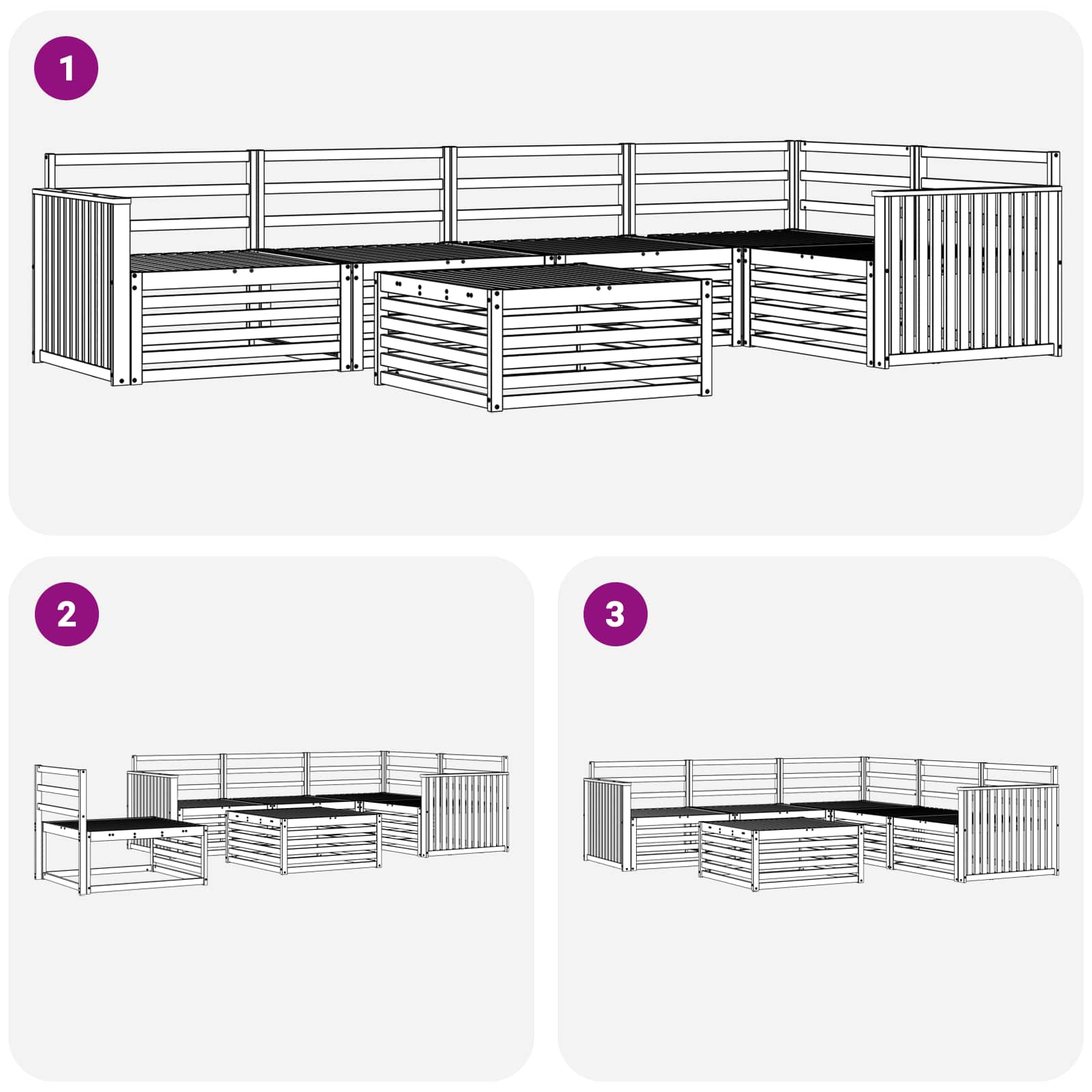 1

2

3