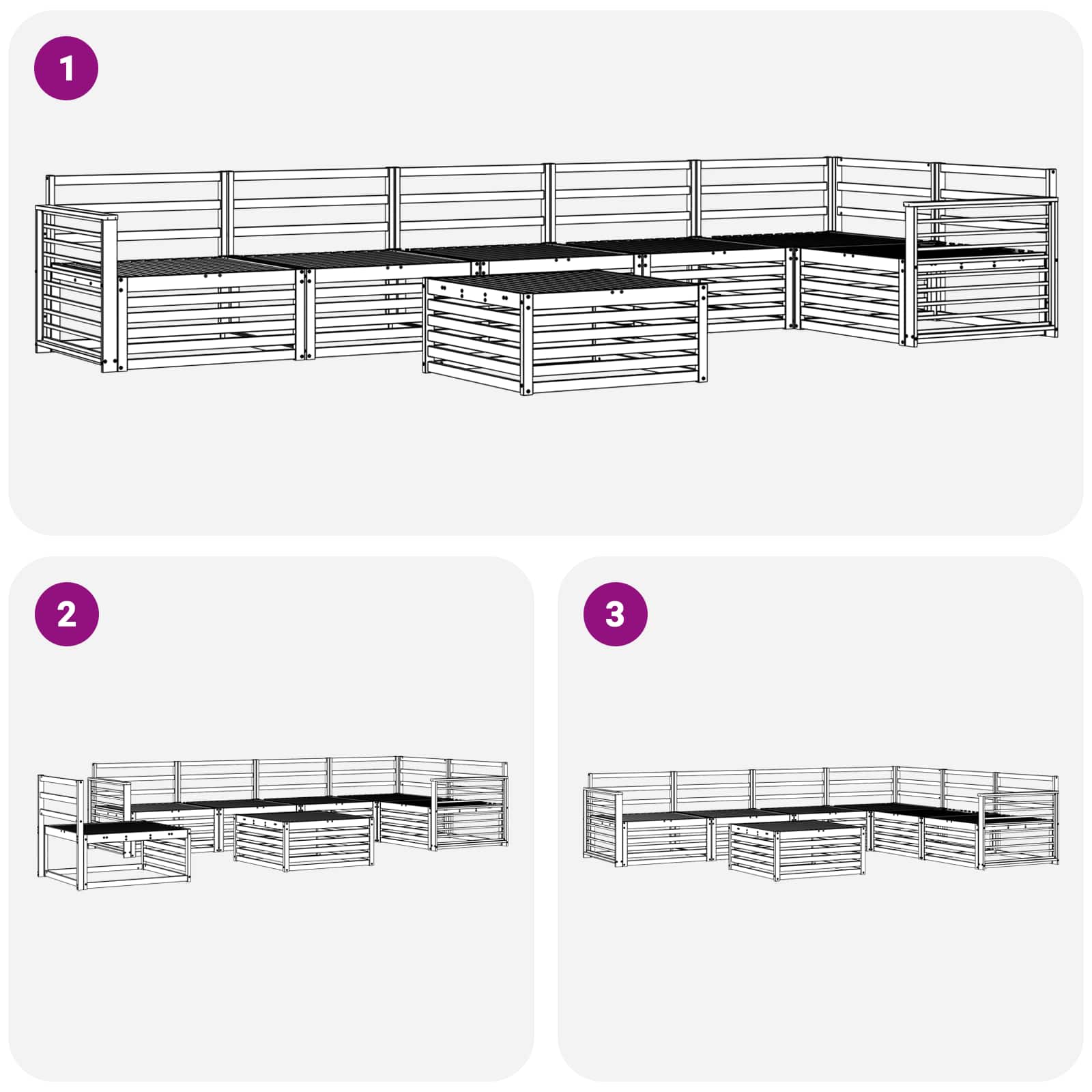 1

2

3