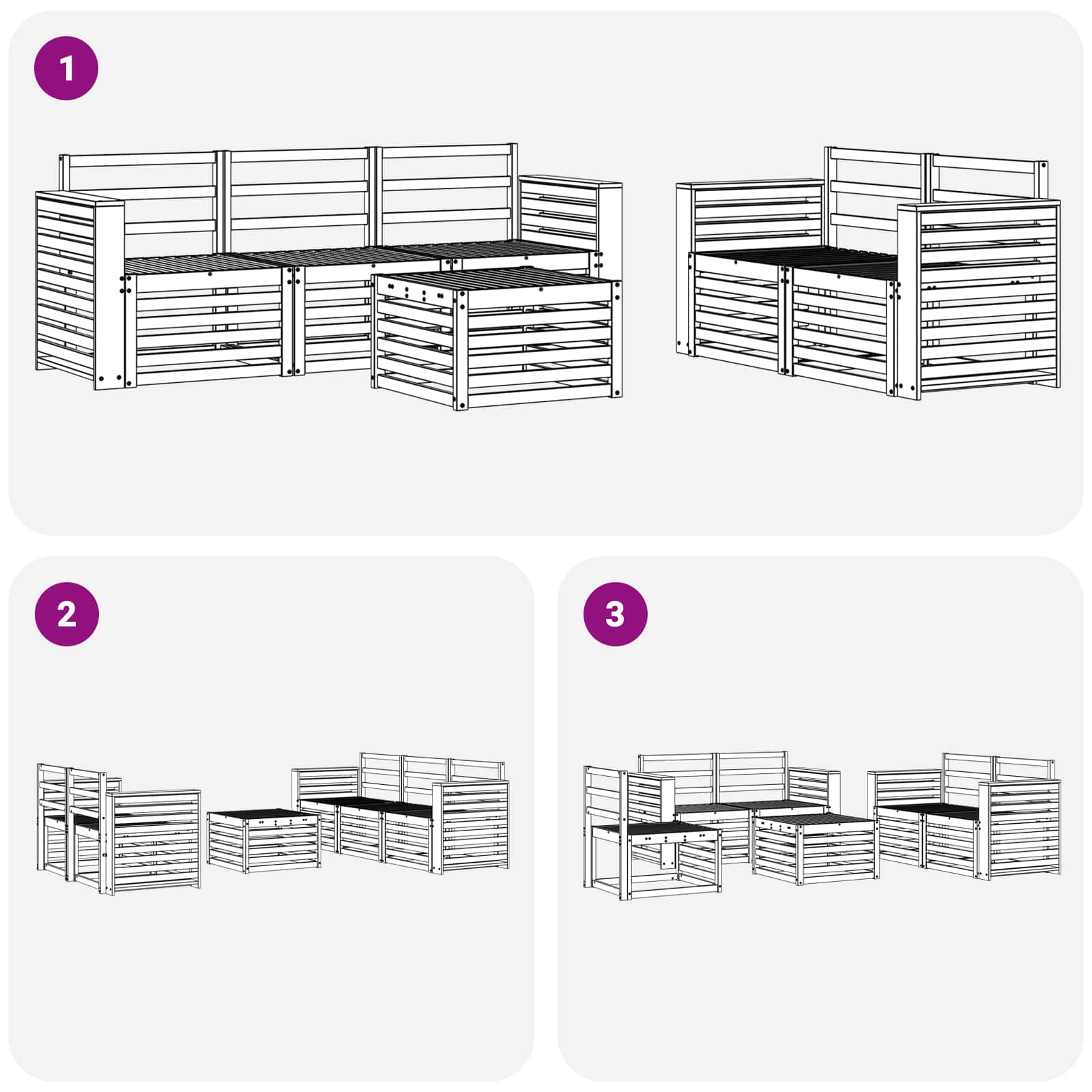 1

2

3