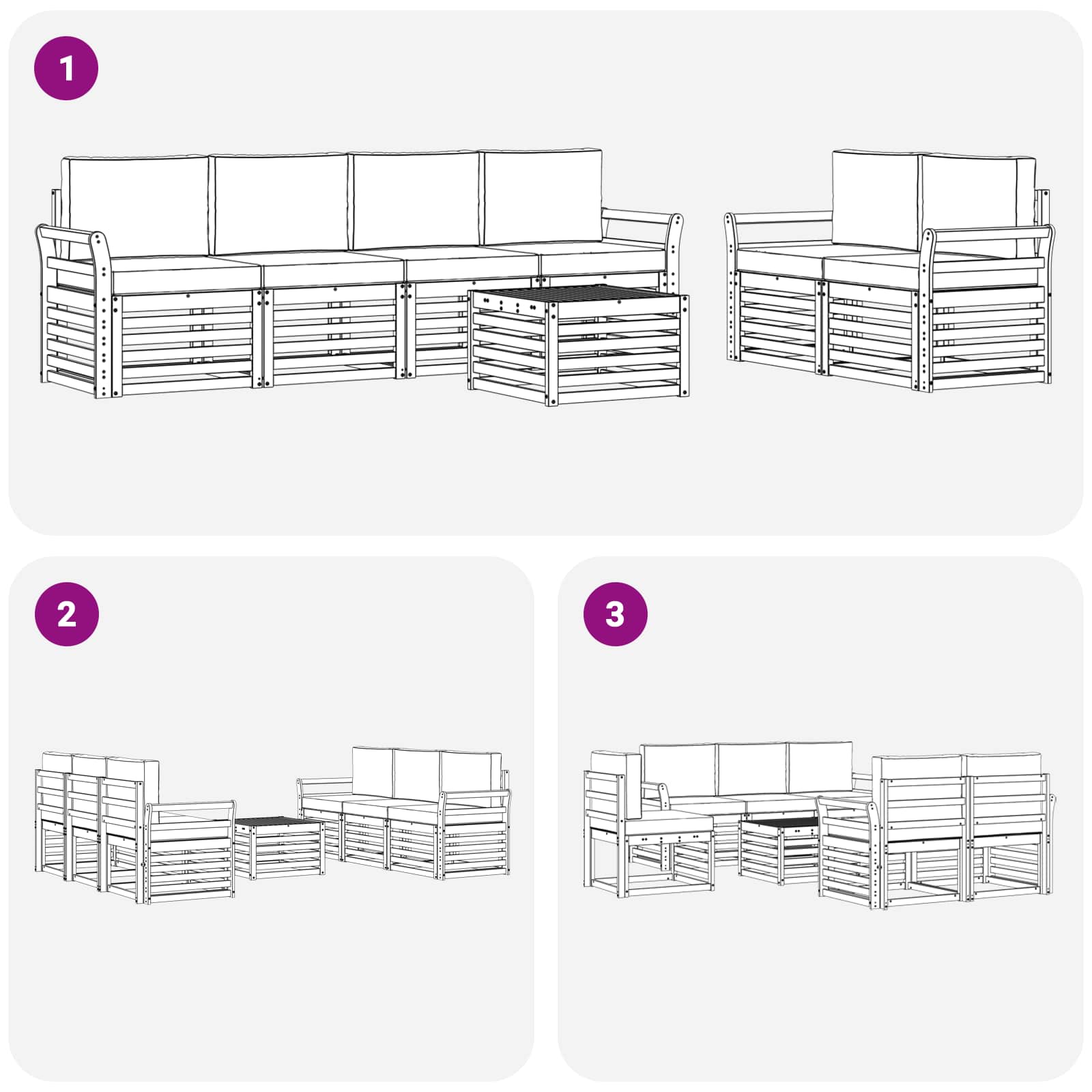 1

2

3