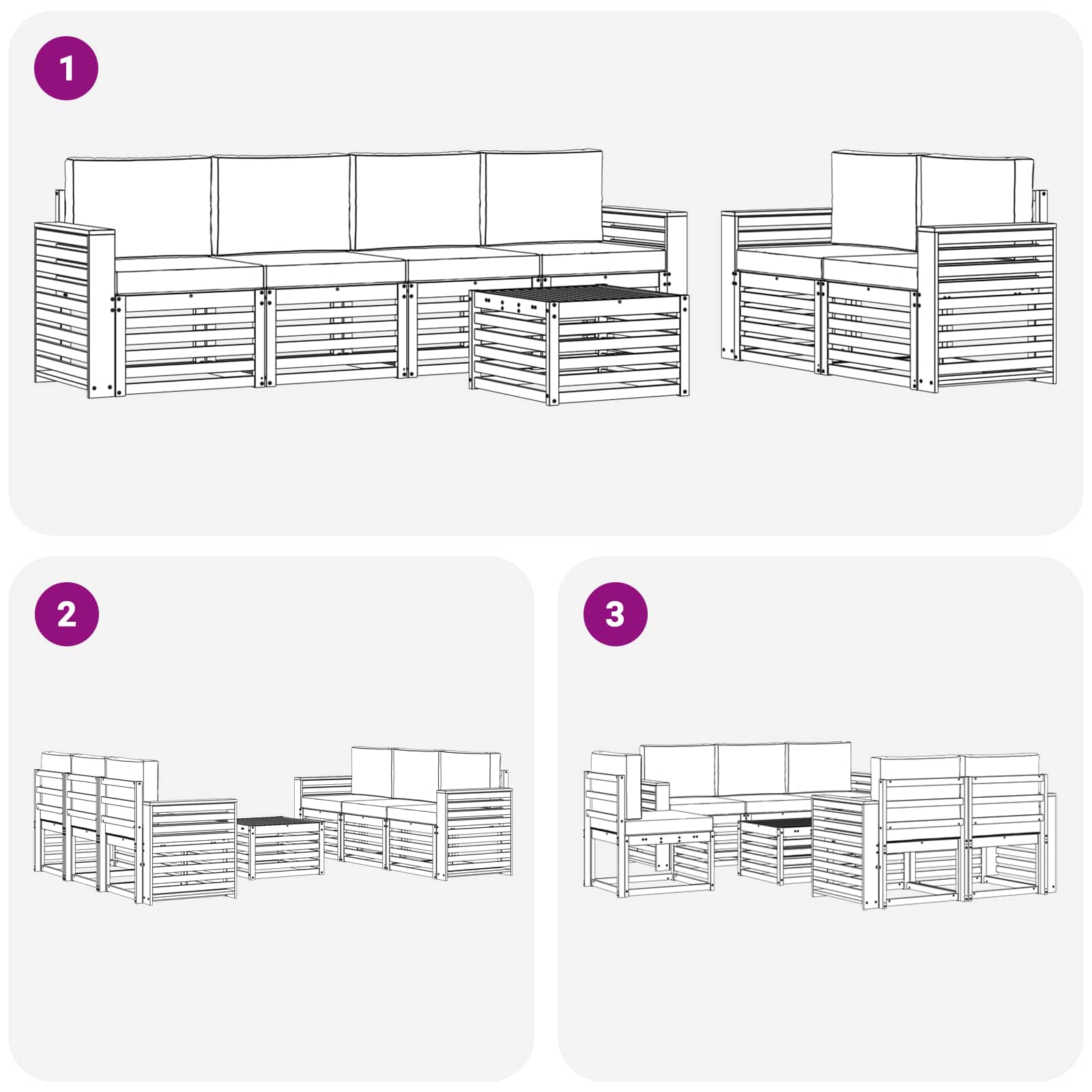 1

2

3