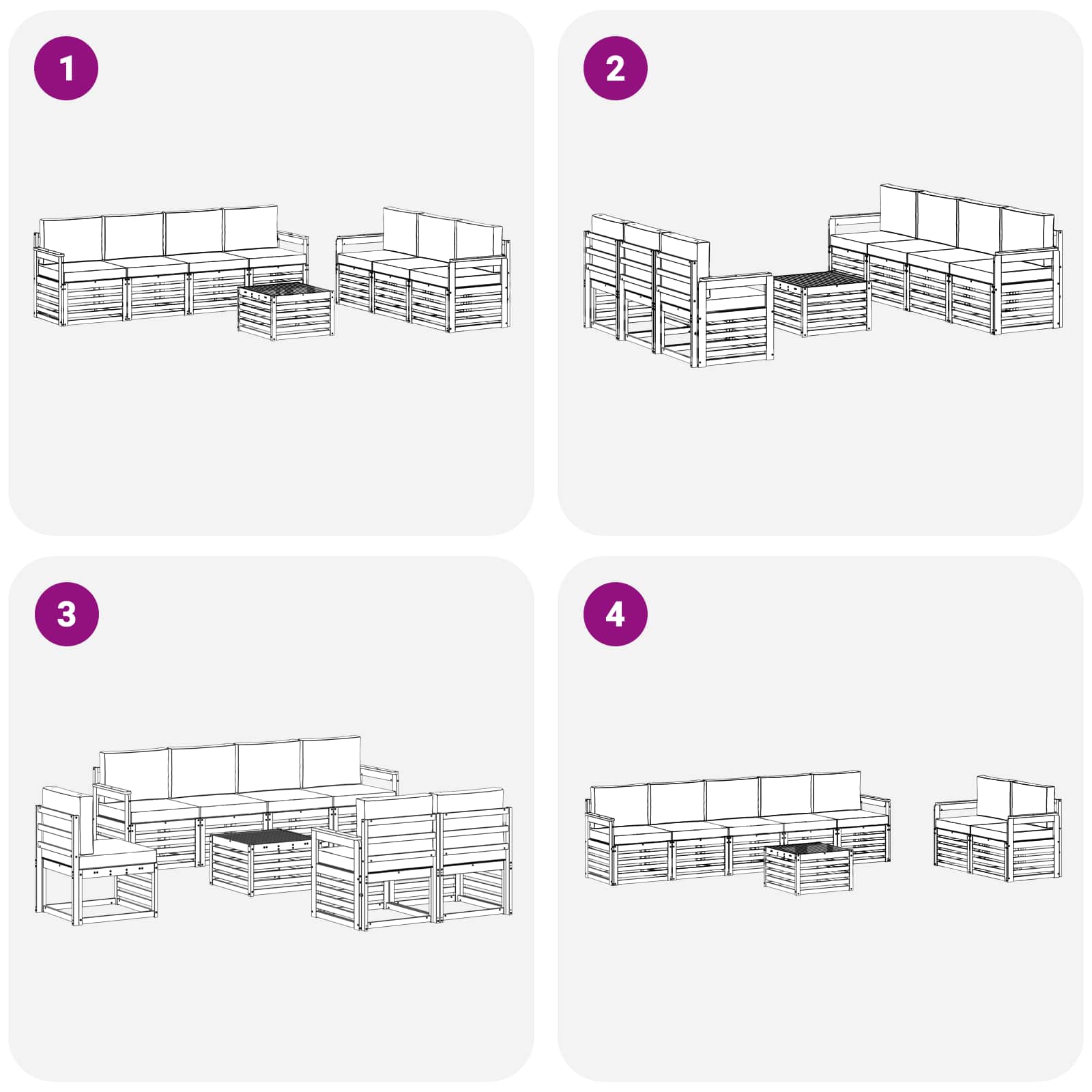 1

2

3

4