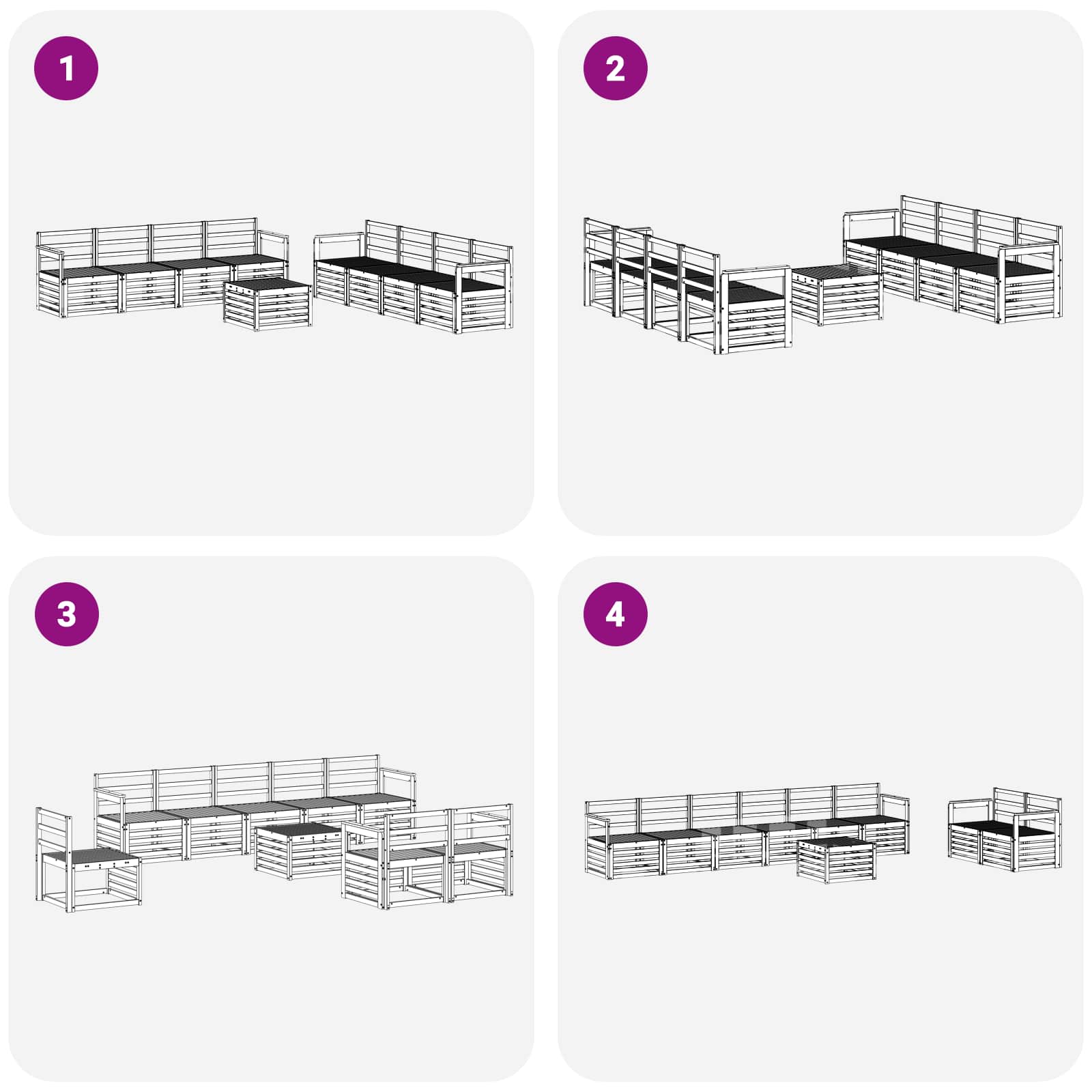 1

2

3

4